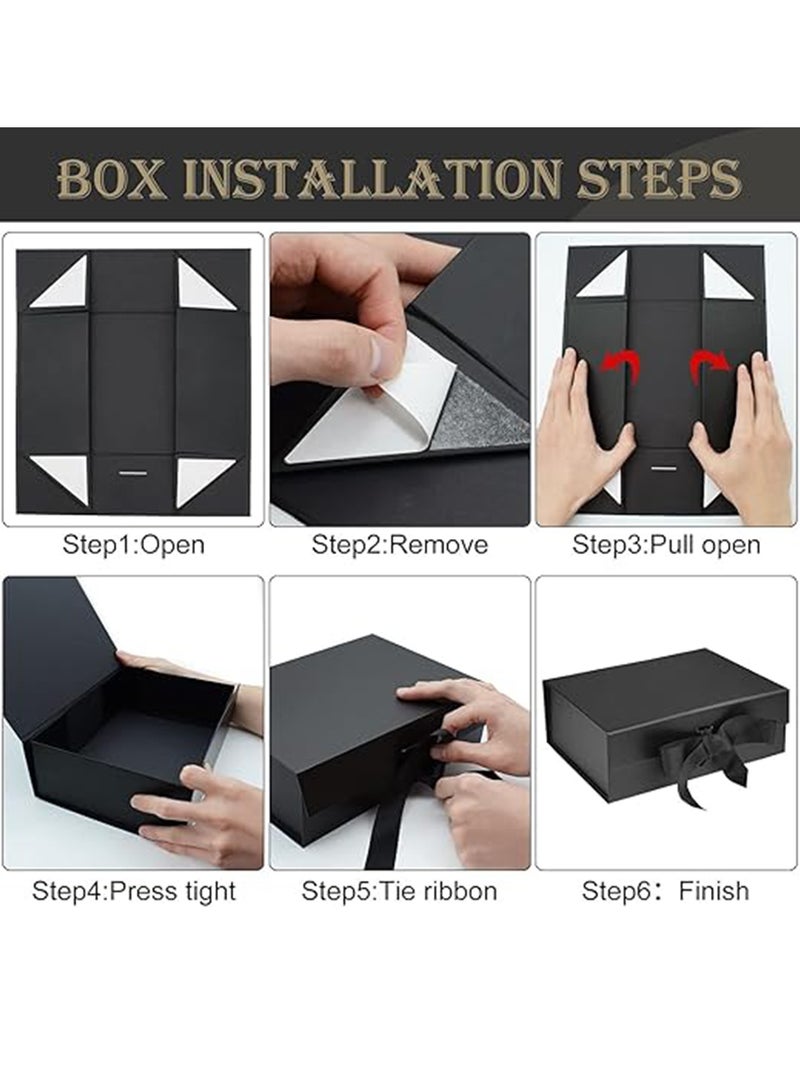 BOX INSTALLATION STEPS

Step1:Open

Step2:Remove

Step3:Pull open

Step4:Press tight

Step5:Tie ribbon

Step6：Finish