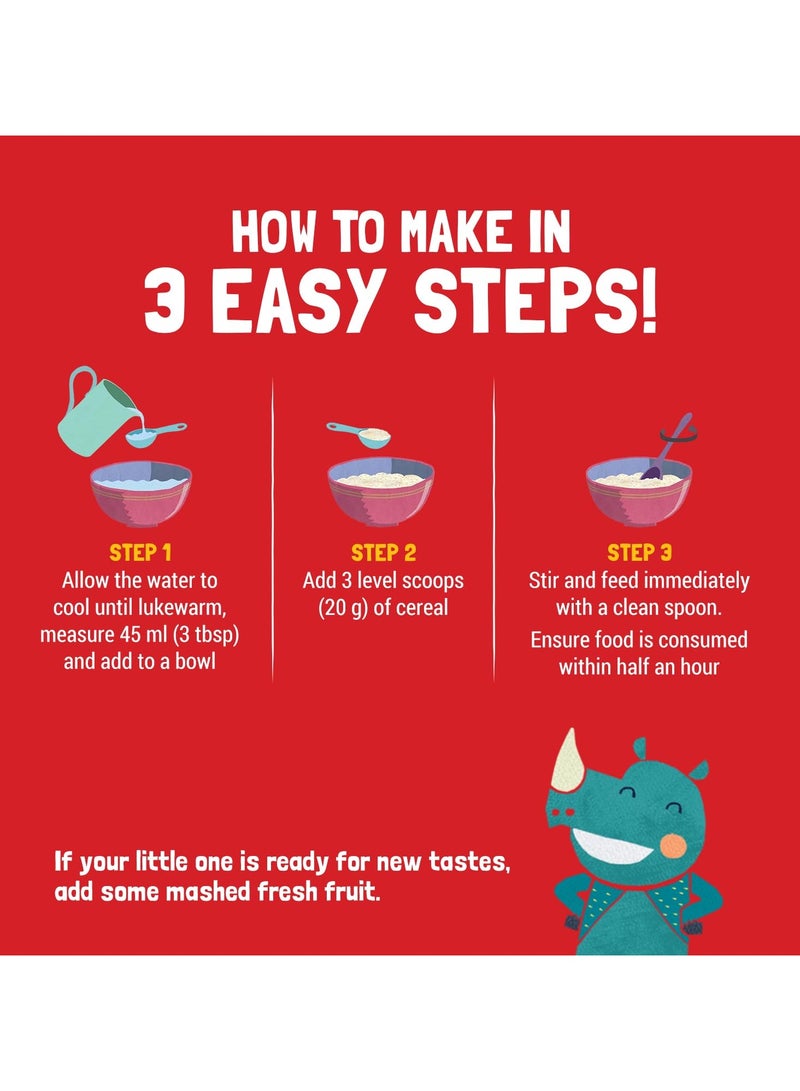 HOW TO MAKE IN
3 EASY STEPS!

STEP 1
Allow the water to cool until lukewarm, measure 45 ml (3 tbsp) and add to a bowl

STEP 2
Add 3 level scoops (20 g) of cereal

STEP 3
Stir and feed immediately with a clean spoon.
Ensure food is consumed within half an hour

If your little one is ready for new tastes, add some mashed fresh fruit.