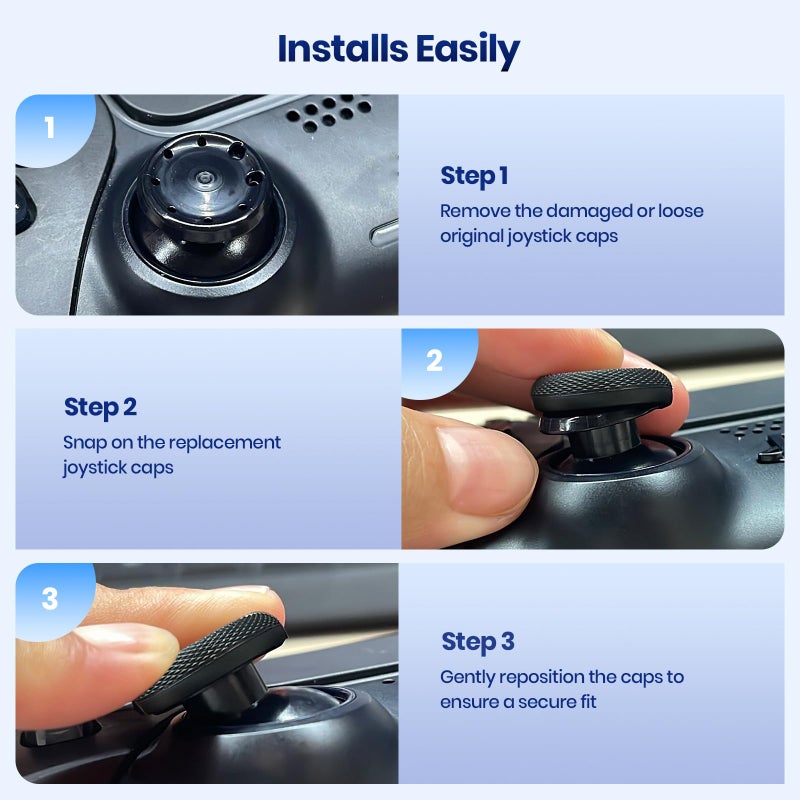 Installs Easily

1

Step 1
Remove the damaged or loose original joystick caps

Step 2
Snap on the replacement joystick caps

2

3

Step 3
Gently reposition the caps to ensure a secure fit