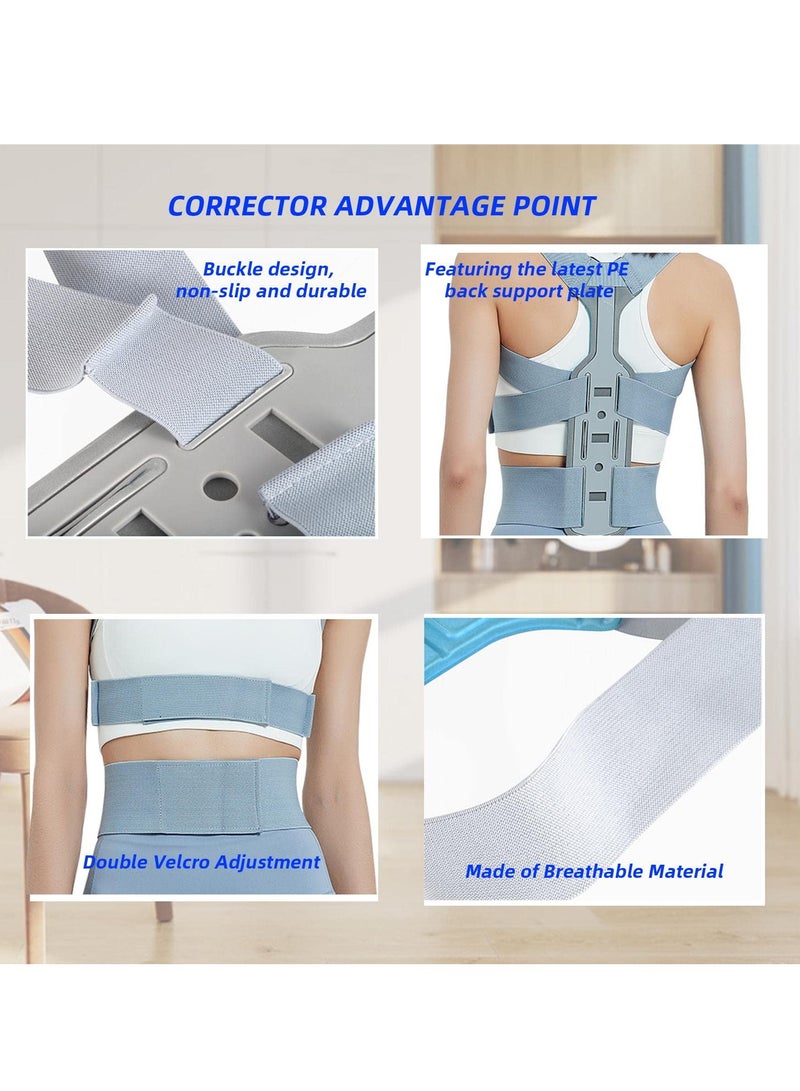 CORRECTOR ADVANTAGE POINT

Buckle design, non-slip and durable

Featuring the latest PE back support plate

Double Velcro Adjustment

Made of Breathable Material