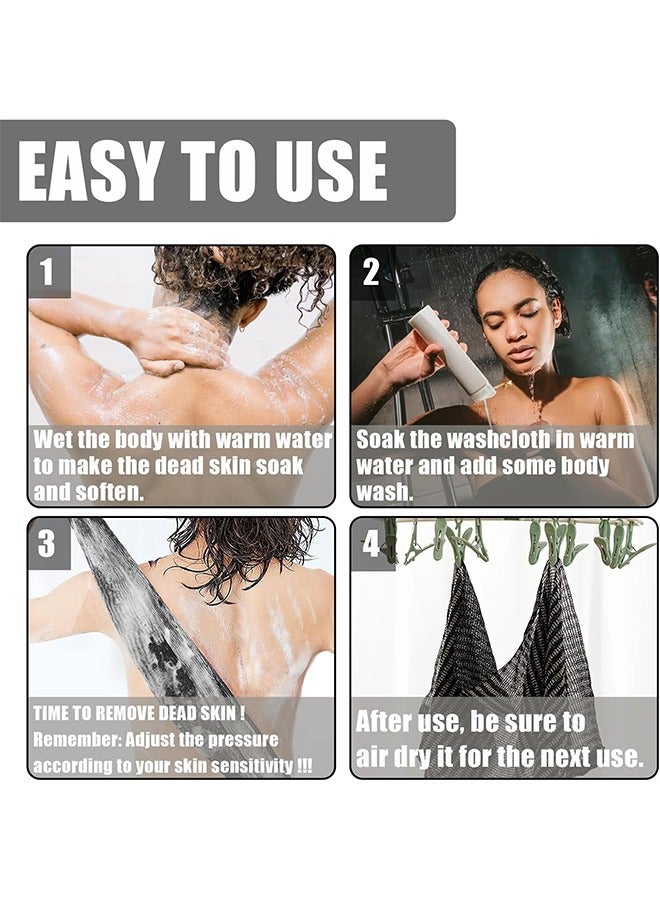 EASY TO USE

1

Wet the body with warm water to make the dead skin soak and soften.

2

Soak the washcloth in warm water and add some body wash.

3

TIME TO REMOVE DEAD SKIN !
Remember: Adjust the pressure according to your skin sensitivity !!!

4

After use, be sure to air dry it for the next use.