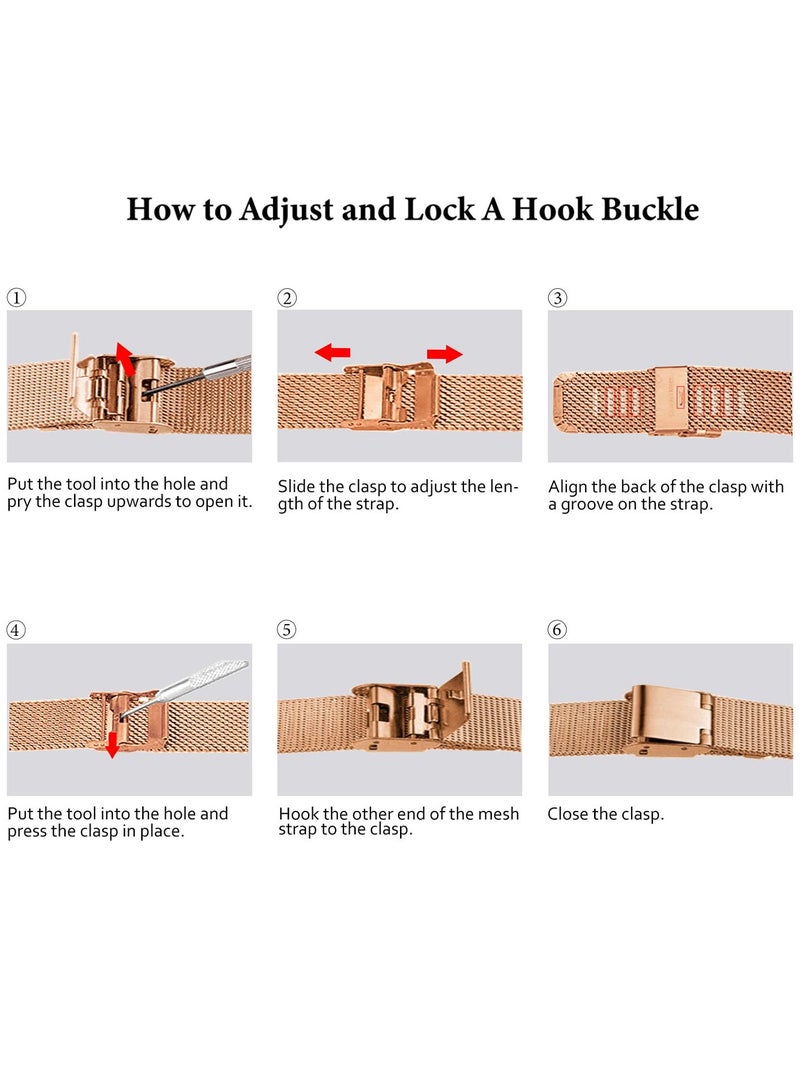 How to Adjust and Lock A Hook Buckle

①

Put the tool into the hole and pry the clasp upwards to open it.

②

Slide the clasp to adjust the length of the strap.

③

Align the back of the clasp with a groove on the strap.

④

Put the tool into the hole and press the clasp in place.

⑤

Hook the other end of the mesh strap to the clasp.

⑥

Close the clasp.