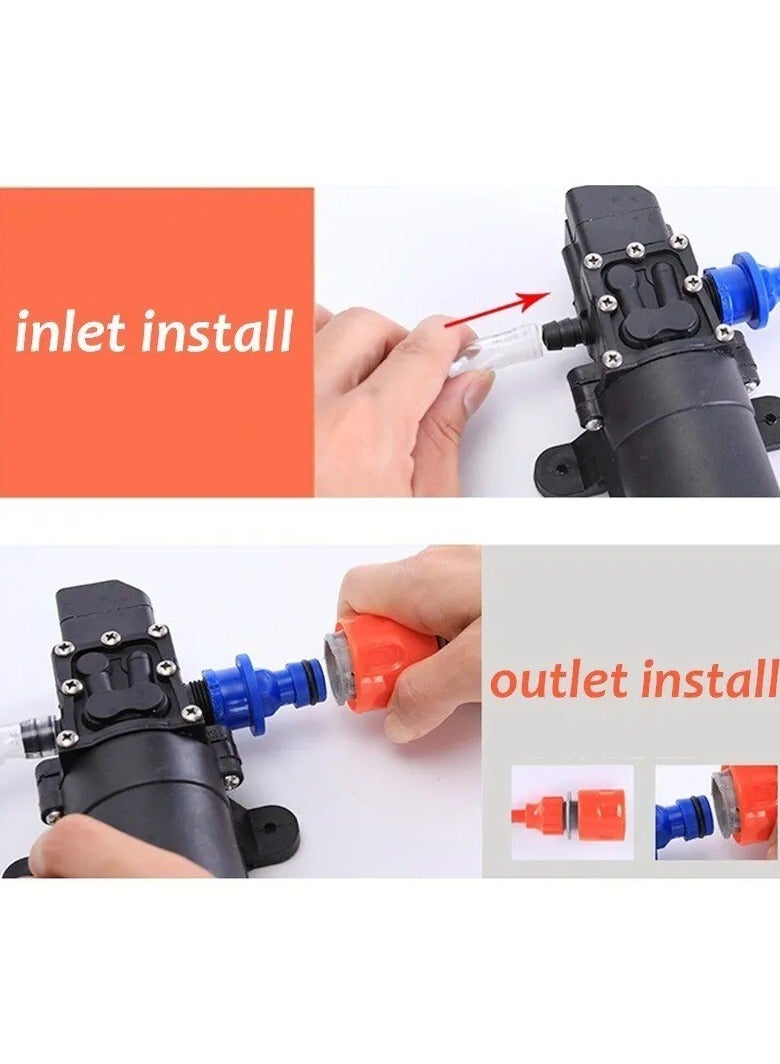 inlet install

outlet install