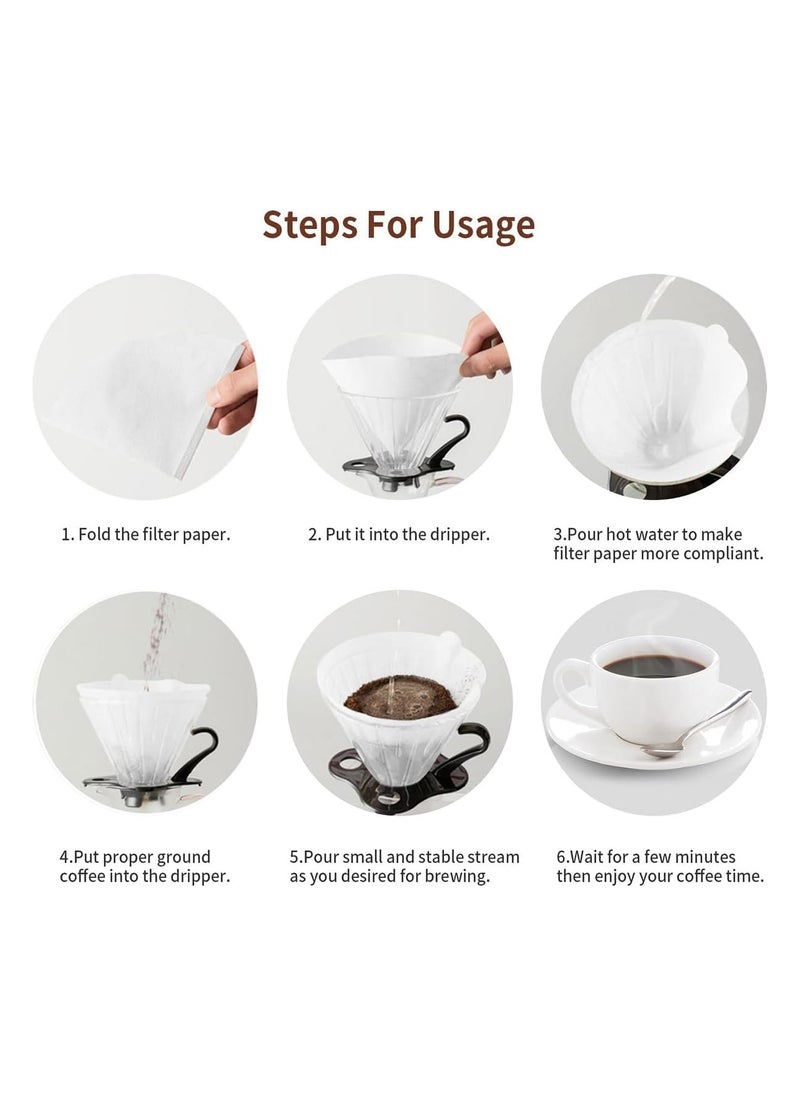 Steps For Usage

1. Fold the filter paper.

2. Put it into the dripper.

3.Pour hot water to make filter paper more compliant.

4.Put proper ground coffee into the dripper.

5.Pour small and stable stream as you desired for brewing.

6.Wait for a few minutes then enjoy your coffee time.