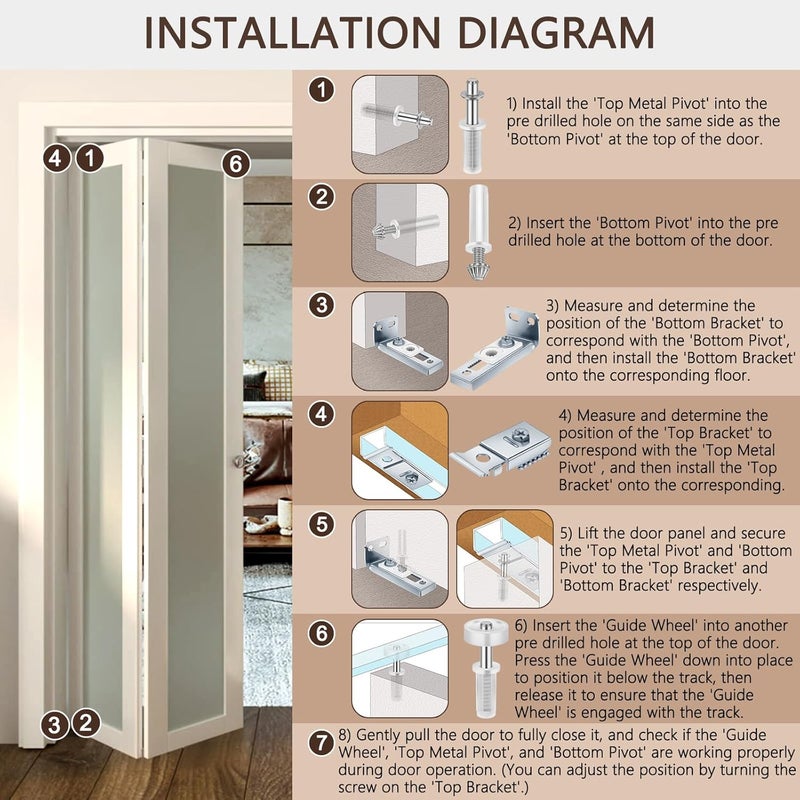 INSTALLATION DIAGRAM

4 1 6

3 2

1

1) Install the 'Top Metal Pivot' into the pre drilled hole on the same side as the 'Bottom Pivot' at the top of the door.

2

2) Insert the 'Bottom Pivot' into the pre drilled hole at the bottom of the door.

3

3) Measure and determine the position of the 'Bottom Bracket' to correspond with the 'Bottom Pivot', and then install the 'Bottom Bracket' onto the corresponding floor.

4

4) Measure and determine the position of the 'Top Bracket' to correspond with the 'Top Metal Pivot' , and then install the 'Top Bracket' onto the corresponding.

5

5) Lift the door panel and secure the 'Top Metal Pivot' and 'Bottom Pivot' to the 'Top Bracket' and 'Bottom Bracket' respectively.

6

6) Insert the 'Guide Wheel' into another pre drilled hole at the top of the door. Press the 'Guide Wheel' down into place to position it below the track, then release it to ensure that the 'Guide Wheel' is engaged with the track.

7

8) Gently pull the door to fully close it, and check if the 'Guide Wheel', 'Top Metal Pivot', and 'Bottom Pivot' are working properly during door operation. (You can adjust the position by turning the screw on the 'Top Bracket'.)