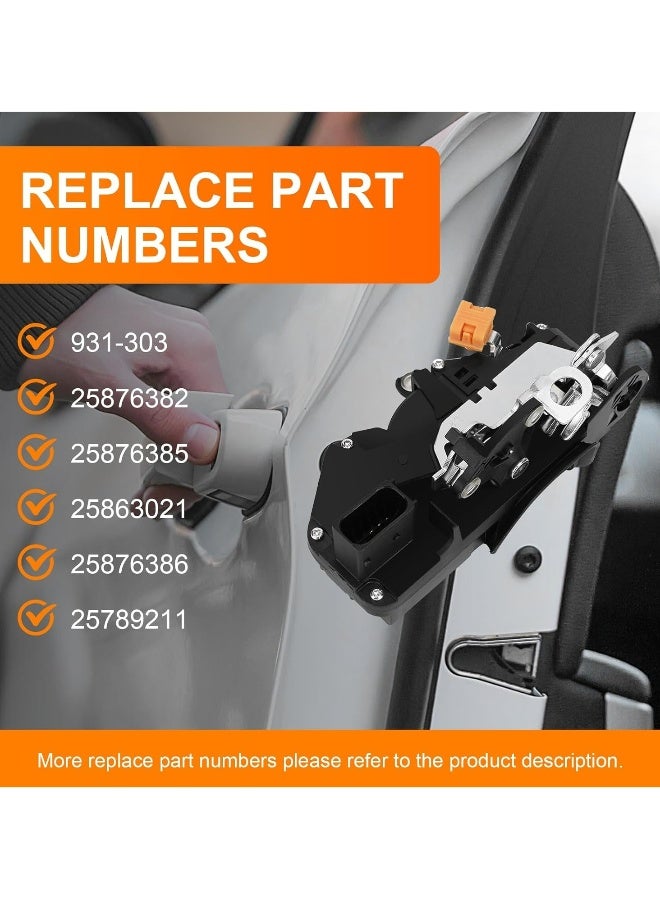 REPLACE PART NUMBERS

931-303
25876382
25876385
25863021
25876386
25789211

More replace part numbers please refer to the product description.