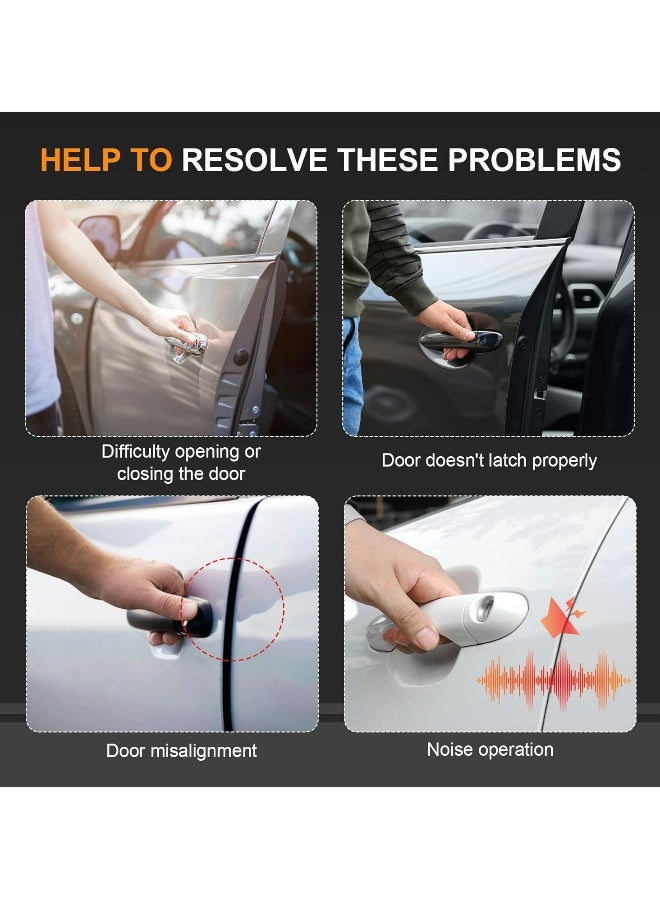 HELP TO RESOLVE THESE PROBLEMS

Difficulty opening or closing the door

Door doesn't latch properly

Door misalignment

Noise operation