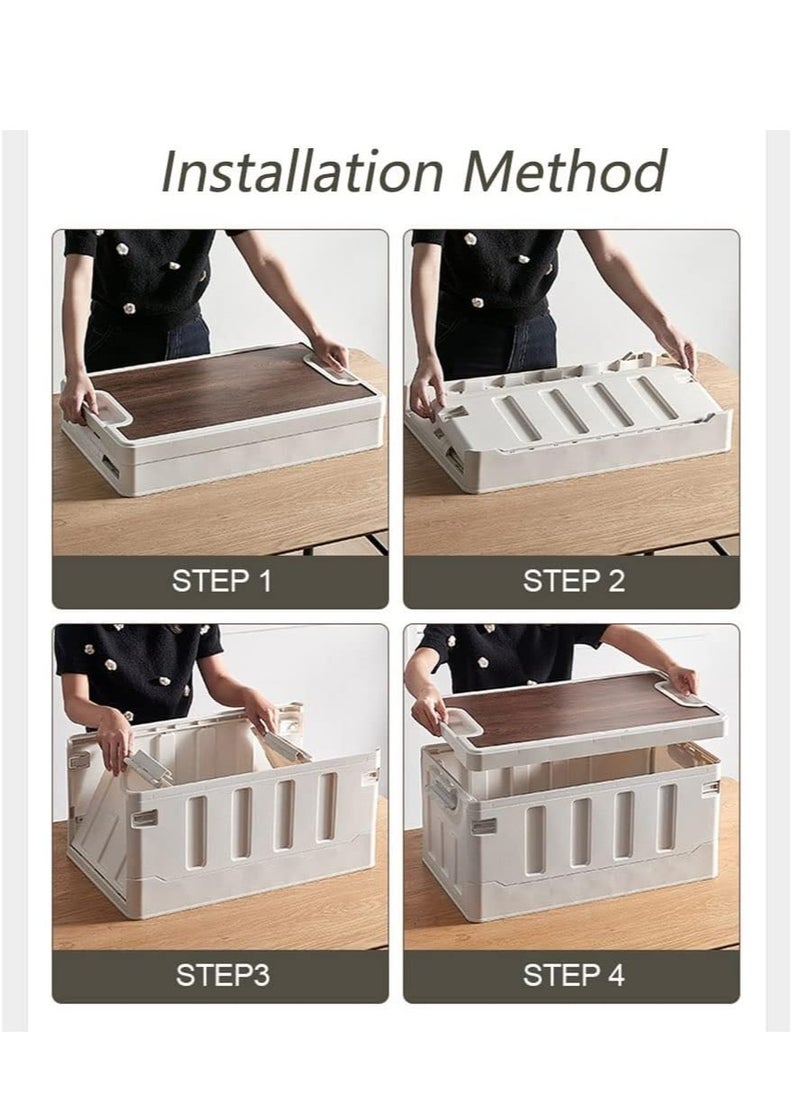 Installation Method

STEP 1

STEP 2

STEP3

STEP 4