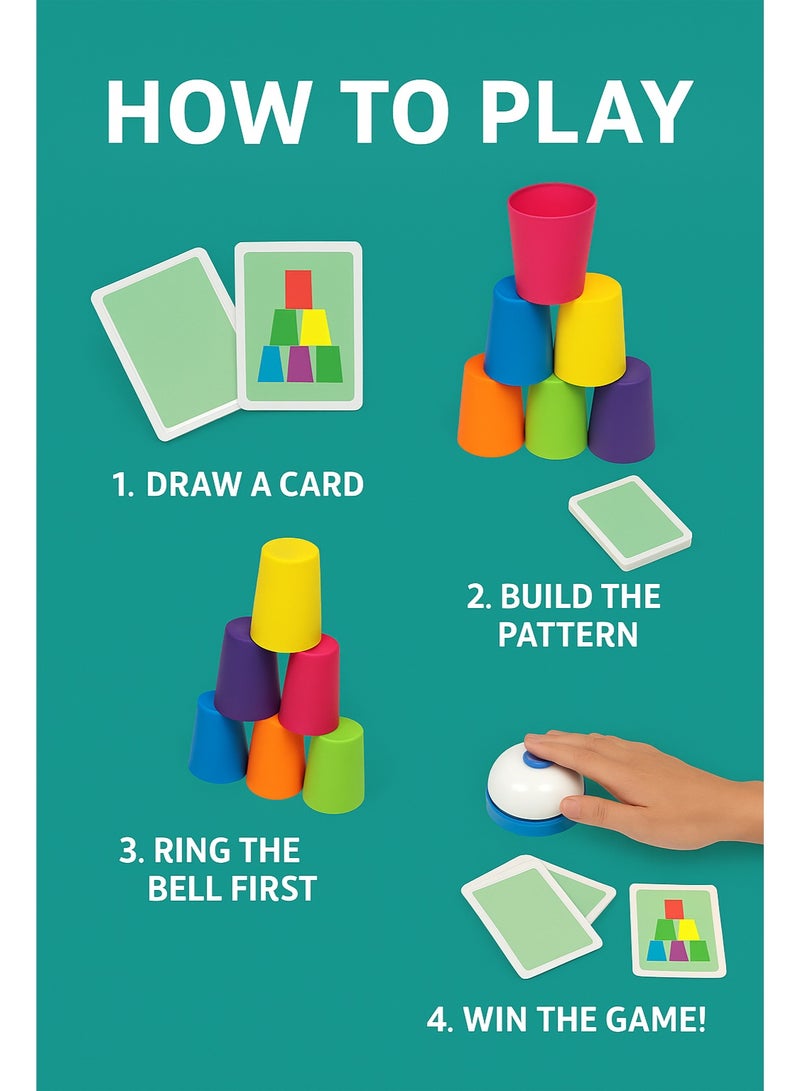 HOW TO PLAY

1. DRAW A CARD

2. BUILD THE PATTERN

3. RING THE BELL FIRST

4. WIN THE GAME!