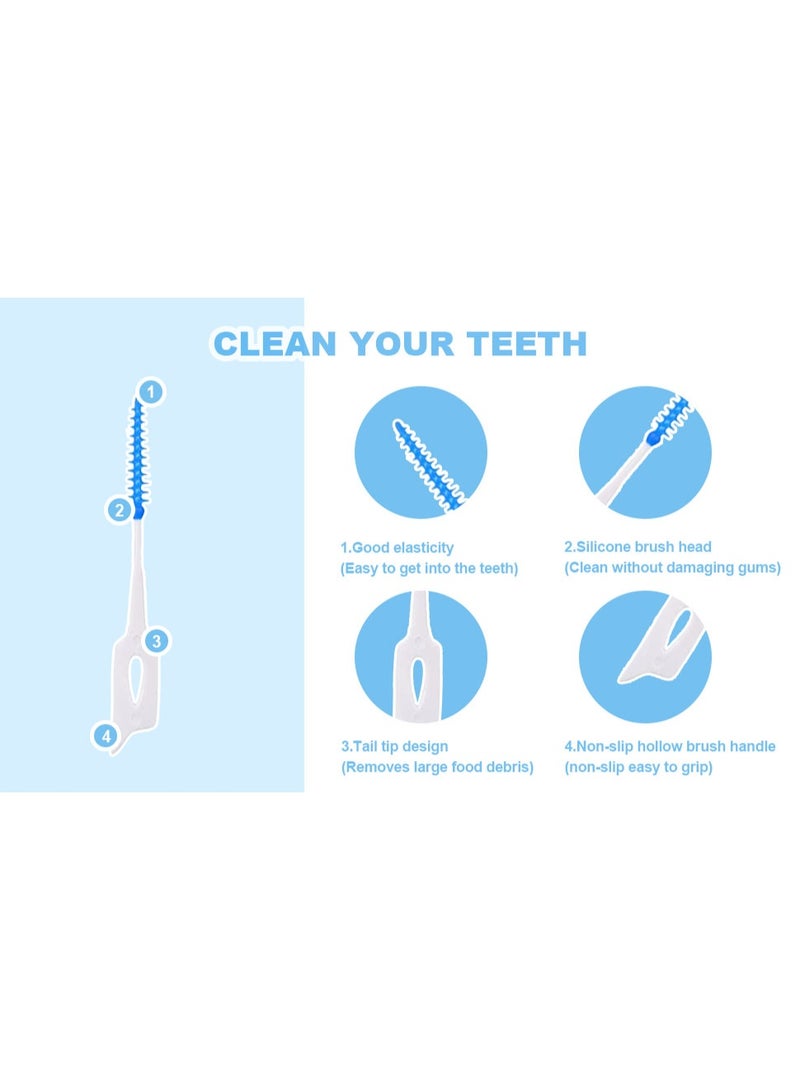 CLEAN YOUR TEETH

1

2

3

4

1.Good elasticity
(Easy to get into the teeth)

2.Silicone brush head
(Clean without damaging gums)

3.Tail tip design
(Removes large food debris)

4.Non-slip hollow brush handle
(non-slip easy to grip)