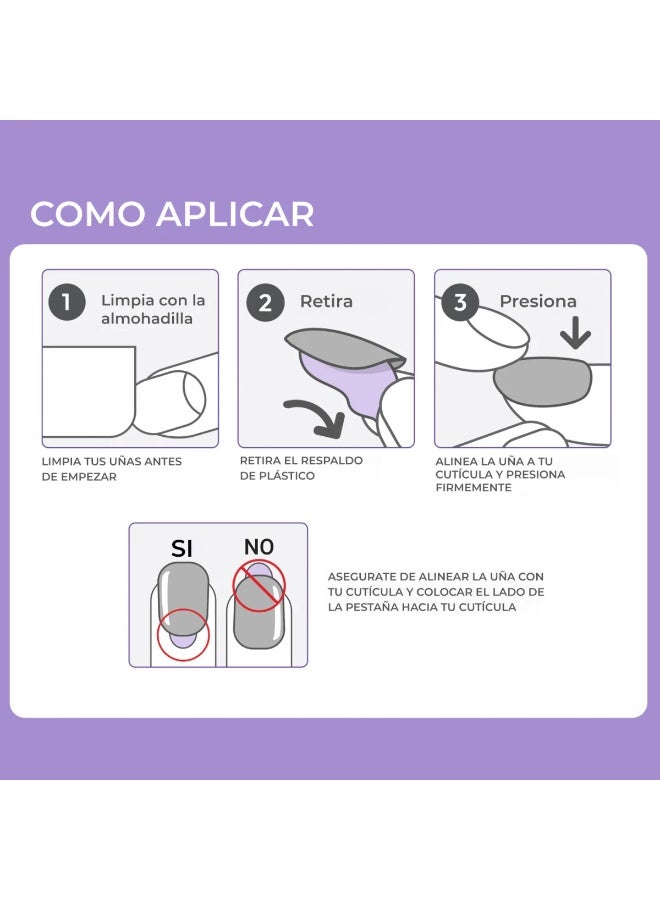 COMO APLICAR

1 Limpia con la almohadilla

LIMPIA TUS UÑAS ANTES DE EMPEZAR

2 Retira

RETIRA EL RESPALDO DE PLÁSTICO

3 Presiona

ALINEA LA UÑA A TU CUTÍCULA Y PRESIONA FIRMEMENTE

SI

NO

ASEGURATE DE ALINEAR LA UÑA CON TU CUTÍCULA Y COLOCAR EL LADO DE LA PESTAÑA HACIA TU CUTÍCULA