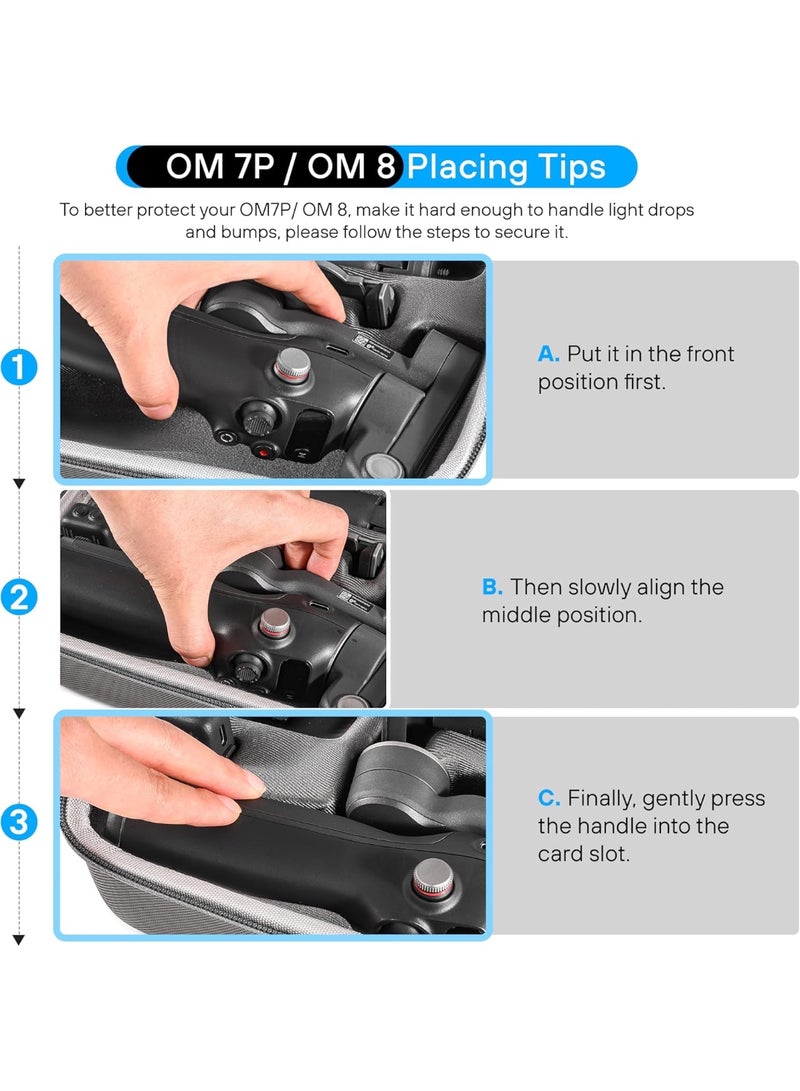 OM 7P / OM 8 Placing Tips

To better protect your OM7P/ OM 8, make it hard enough to handle light drops and bumps, please follow the steps to secure it.

1

A. Put it in the front position first.

2

B. Then slowly align the middle position.

3

C. Finally, gently press the handle into the card slot.