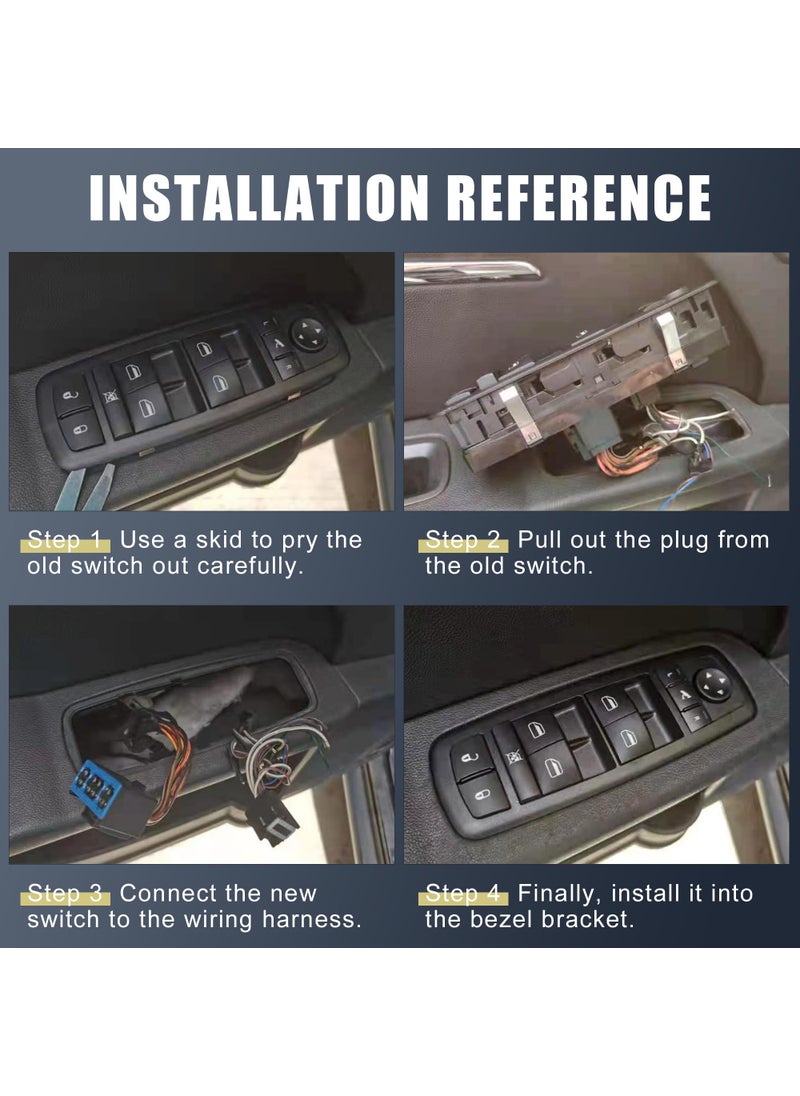 INSTALLATION REFERENCE

Step 1 Use a skid to pry the old switch out carefully.

Step 2 Pull out the plug from the old switch.

Step 3 Connect the new switch to the wiring harness.

Step 4 Finally, install it into the bezel bracket.