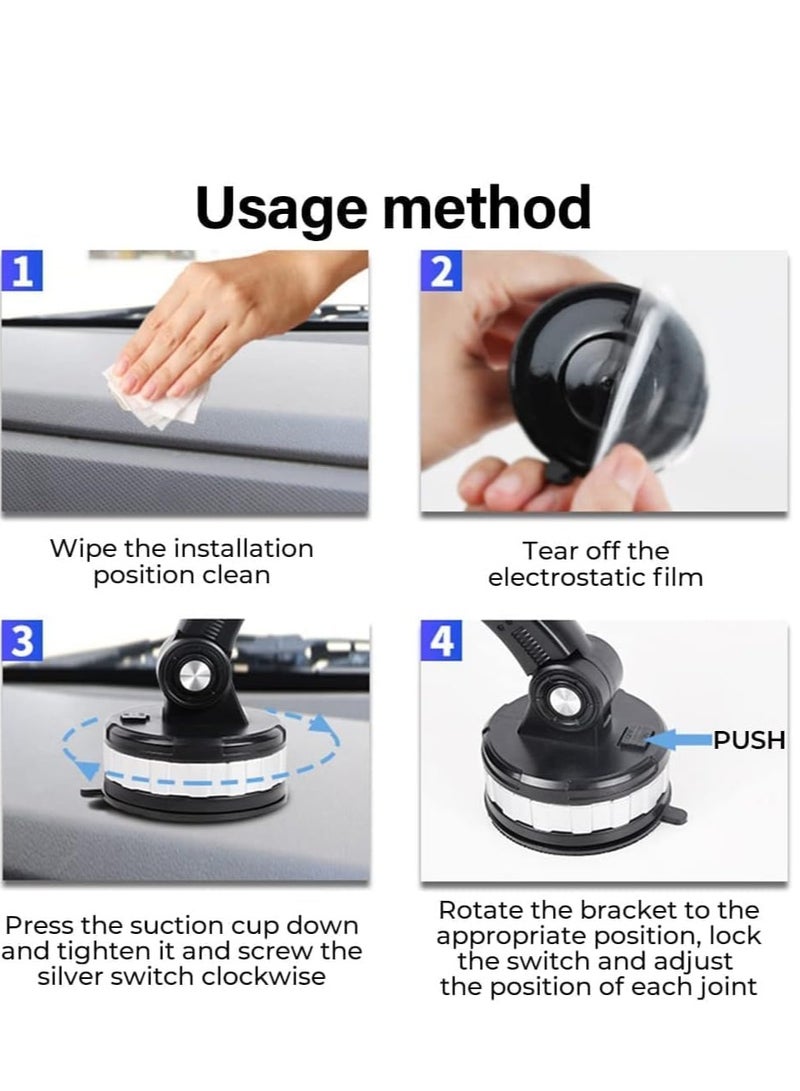 Usage method

1

Wipe the installation position clean

2

Tear off the electrostatic film

3

Press the suction cup down and tighten it and screw the silver switch clockwise

4

PUSH

Rotate the bracket to the appropriate position, lock the switch and adjust the position of each joint