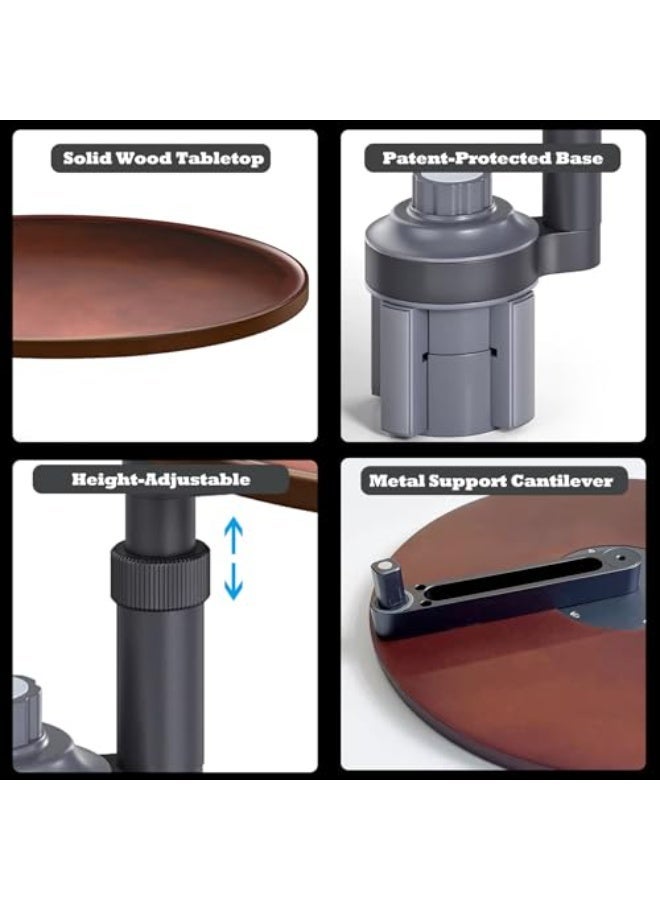 Solid Wood Tabletop

Patent-Protected Base

Height-Adjustable

Metal Support Cantilever