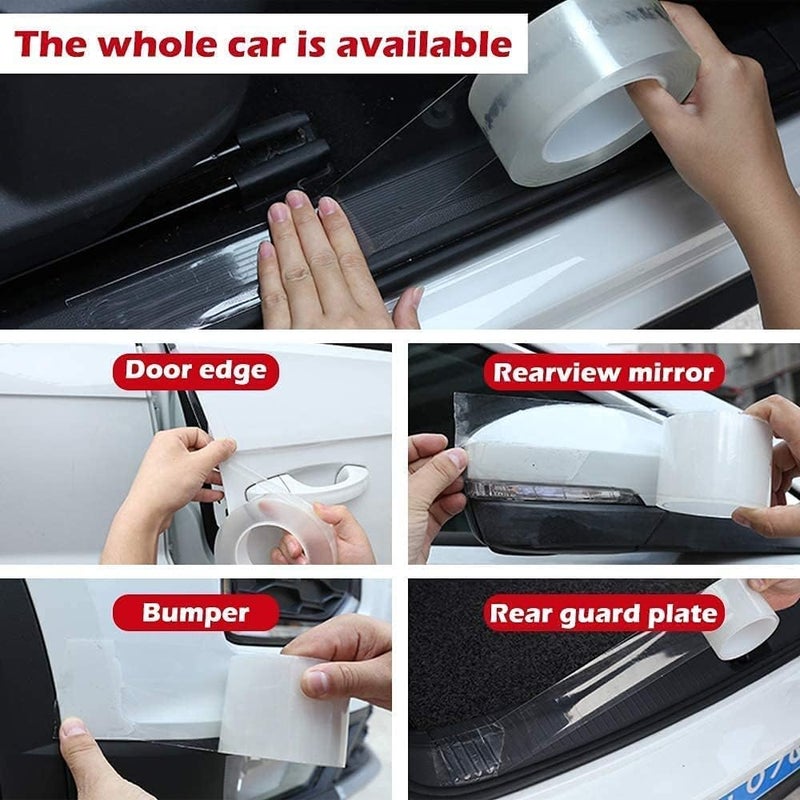 The whole car is available

Door edge

Rearview mirror

Bumper

Rear guard plate