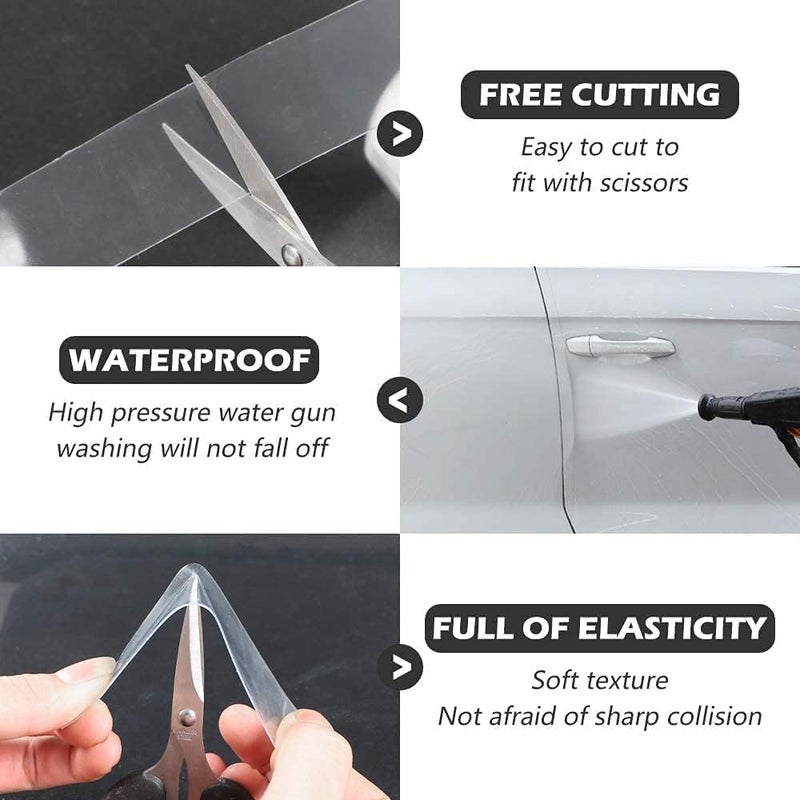 FREE CUTTING

Easy to cut to fit with scissors

WATERPROOF

High pressure water gun washing will not fall off

FULL OF ELASTICITY

Soft texture
Not afraid of sharp collision