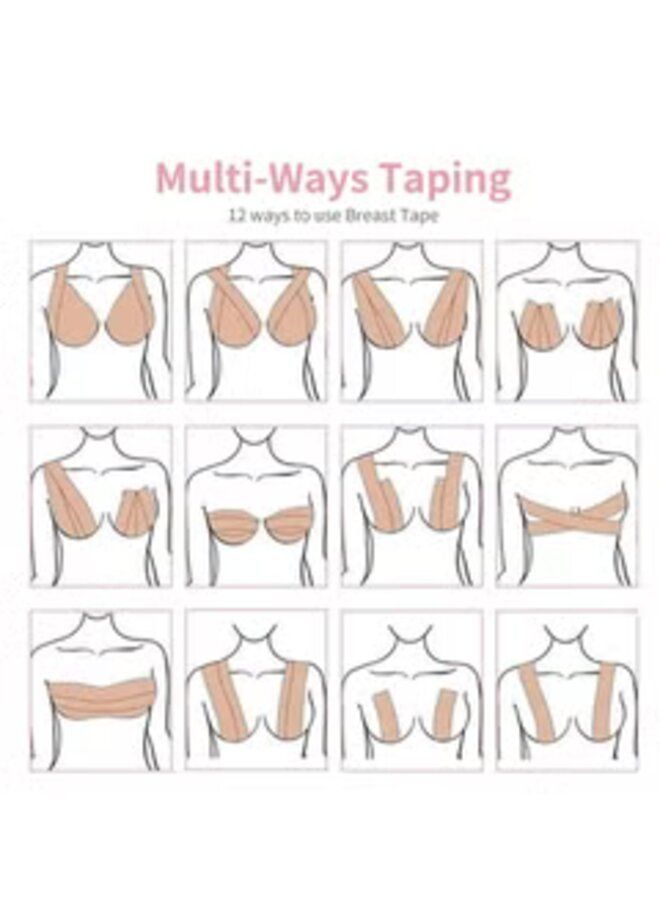 Multi-Ways Taping
12 ways to use Breast Tape