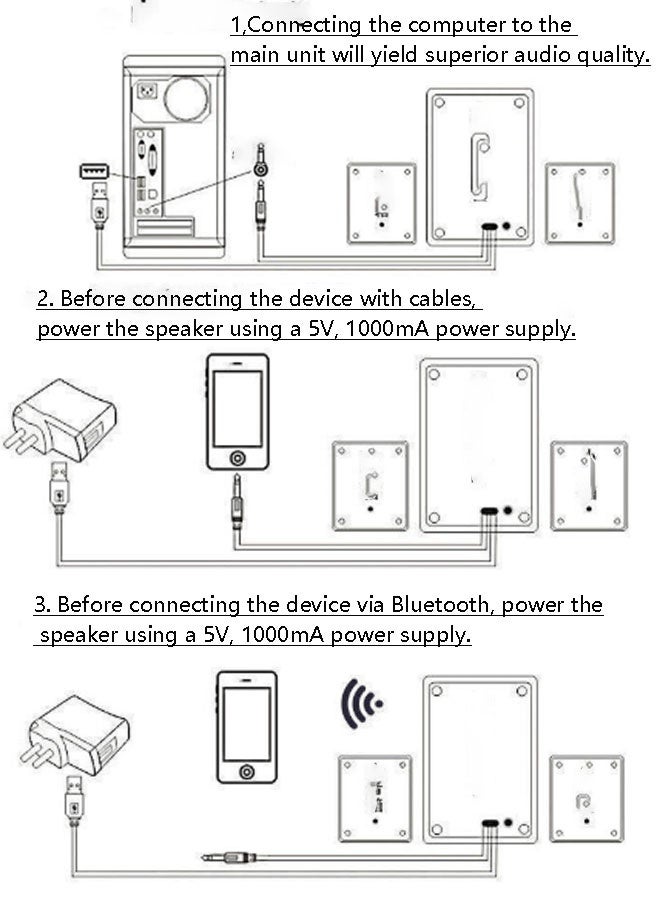 1,Connecting the computer to the main unit will yield superior audio quality.

2. Before connecting the device with cables, power the speaker using a 5V, 1000mA power supply.

3. Before connecting the device via Bluetooth, power the speaker using a 5V, 1000mA power supply.