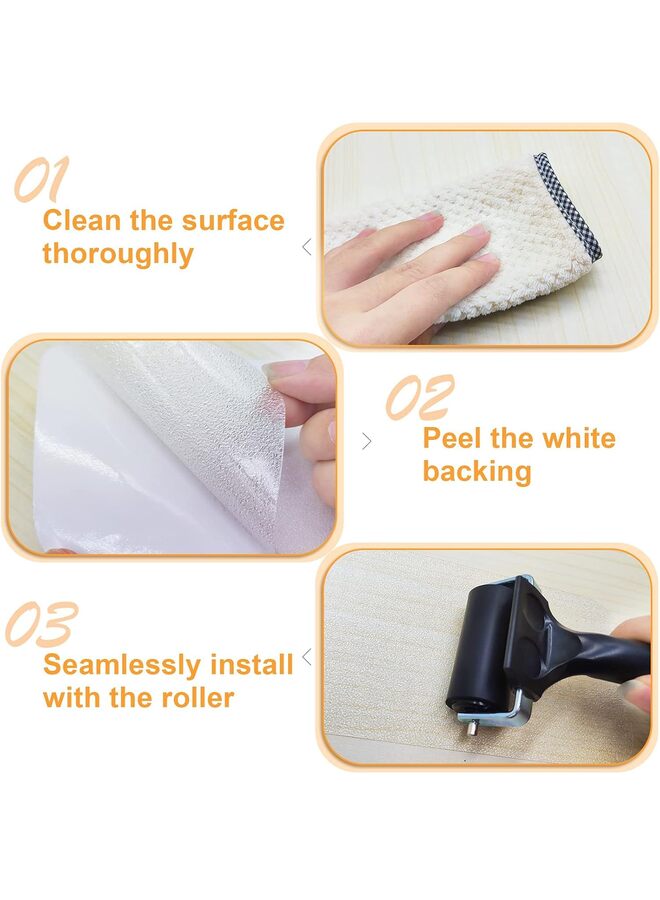 01
Clean the surface thoroughly

02
Peel the white backing

03
Seamlessly install with the roller