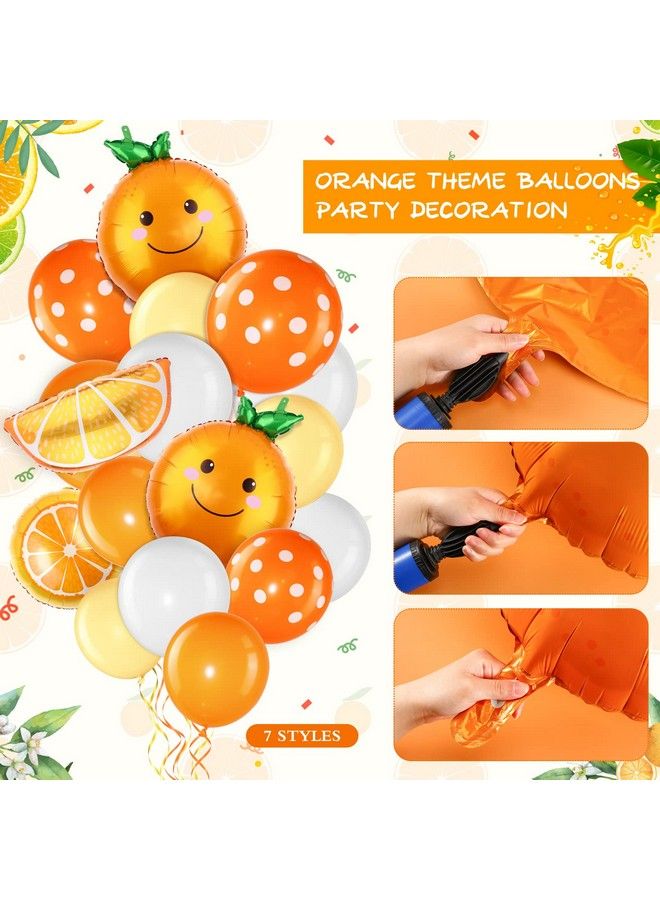 ORANGE THEME BALLOONS PARTY DECORATION

7 STYLES