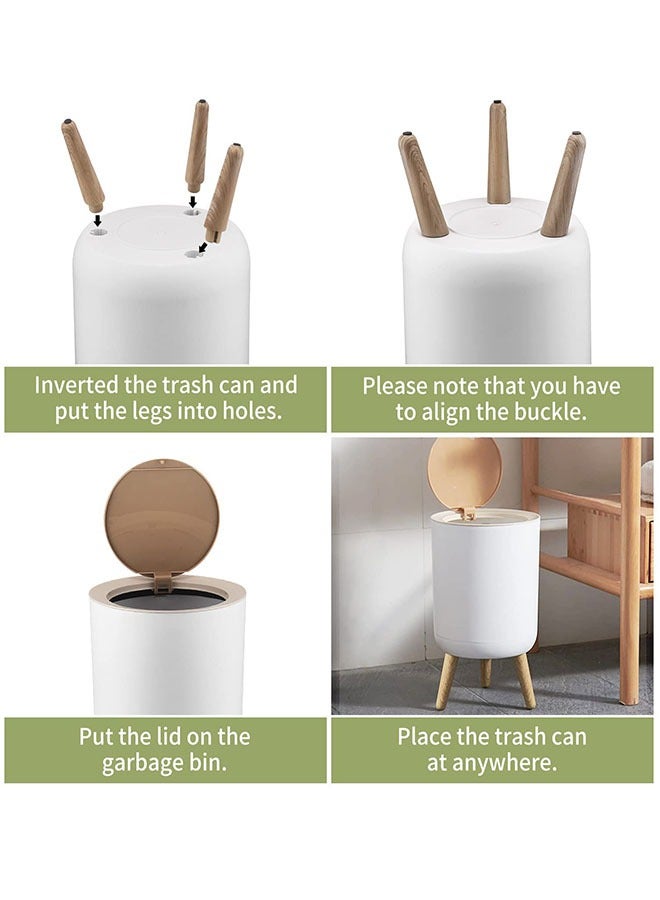 Inverted the trash can and put the legs into holes.

Please note that you have to align the buckle.

Put the lid on the garbage bin.

Place the trash can at anywhere.