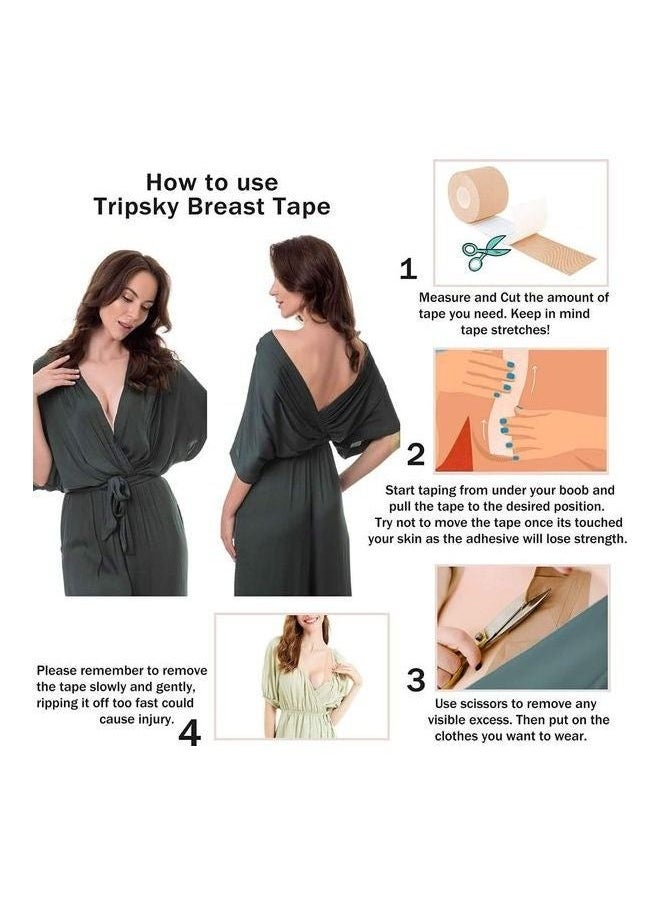 How to use
Tripsky Breast Tape

1
Measure and Cut the amount of tape you need. Keep in mind tape stretches!

2
Start taping from under your boob and pull the tape to the desired position. Try not to move the tape once its touched your skin as the adhesive will lose strength.

3
Use scissors to remove any visible excess. Then put on the clothes you want to wear.

Please remember to remove the tape slowly and gently, ripping it off too fast could cause injury.
4