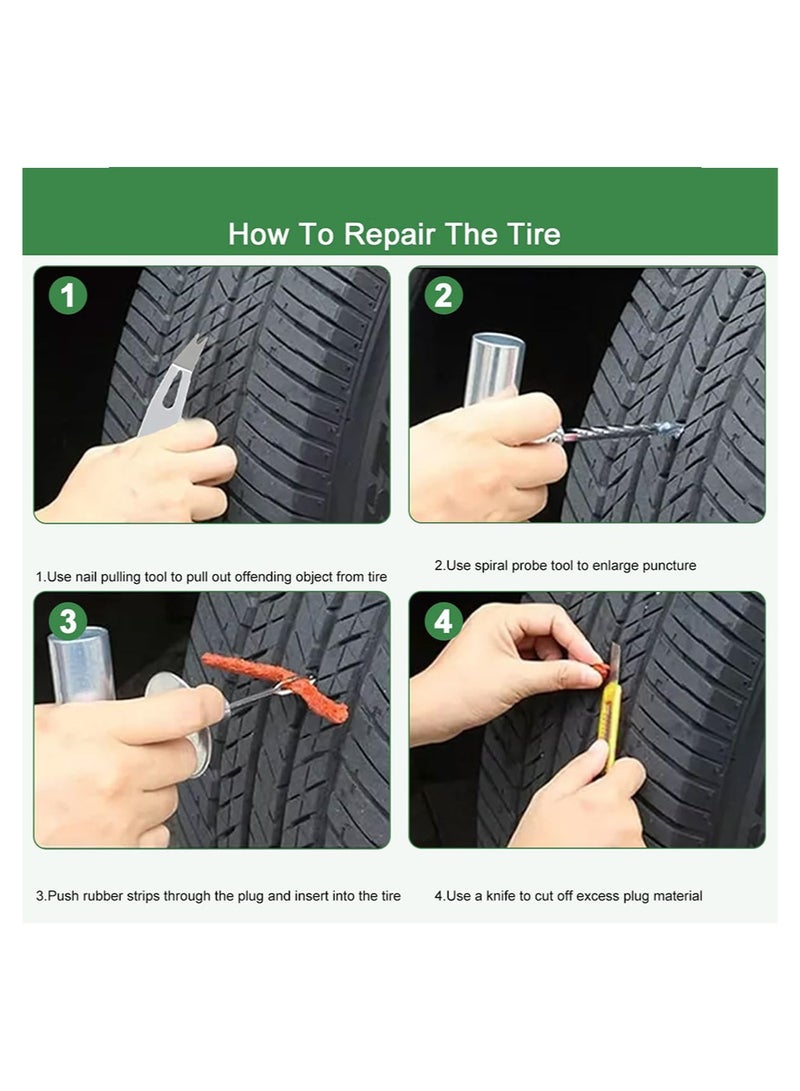 How To Repair The Tire

1

2

1.Use nail pulling tool to pull out offending object from tire

2.Use spiral probe tool to enlarge puncture

3

4

3.Push rubber strips through the plug and insert into the tire

4.Use a knife to cut off excess plug material