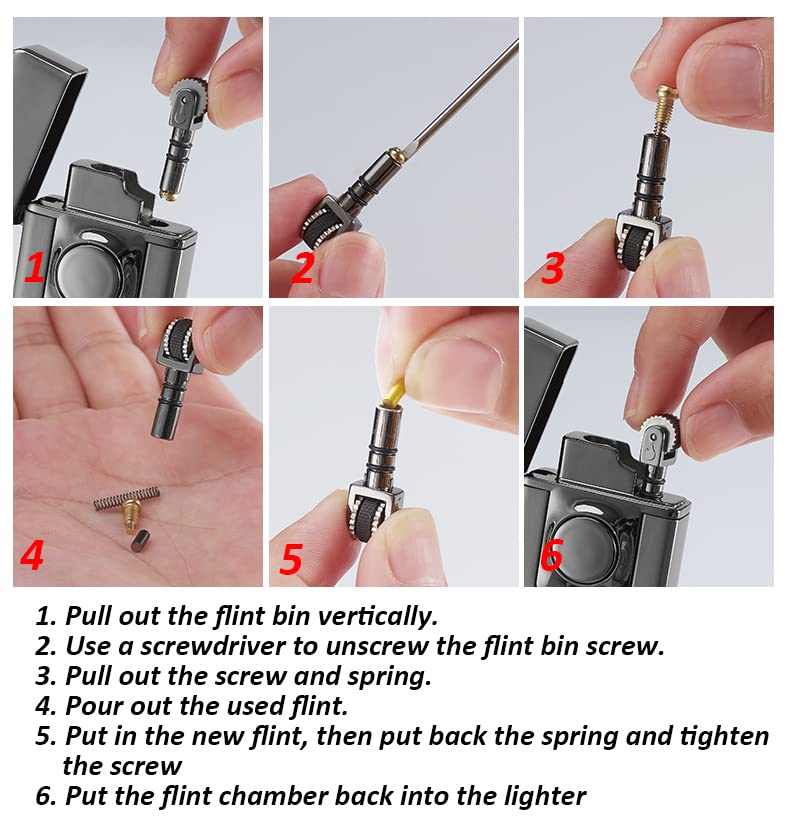 1

2

3

4

5

6

1. Pull out the flint bin vertically.
2. Use a screwdriver to unscrew the flint bin screw.
3. Pull out the screw and spring.
4. Pour out the used flint.
5. Put in the new flint, then put back the spring and tighten the screw
6. Put the flint chamber back into the lighter