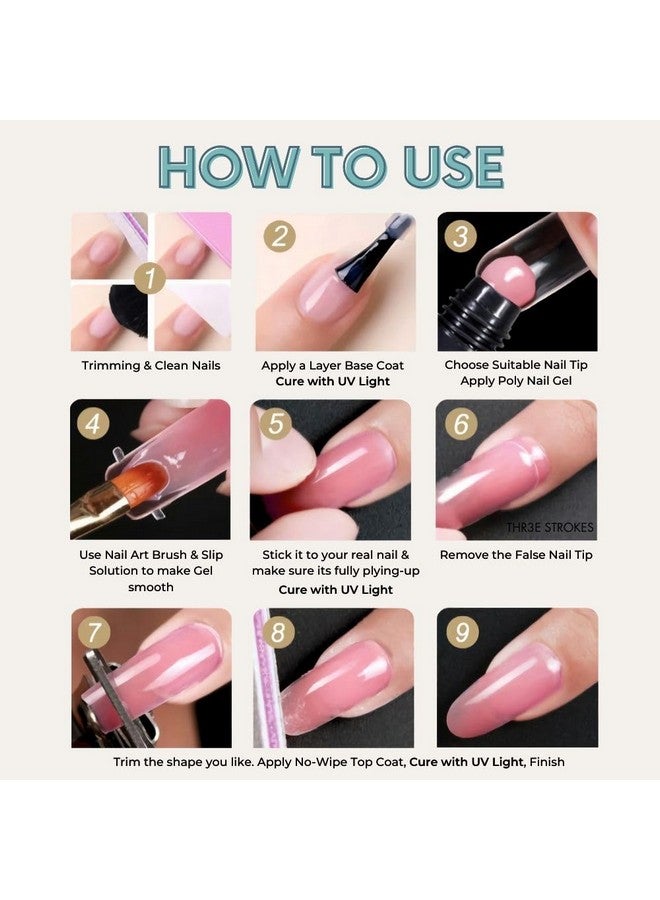 HOW TO USE

1

Trimming & Clean Nails

2

Apply a Layer Base Coat
Cure with UV Light

3

Choose Suitable Nail Tip
Apply Poly Nail Gel

4

Use Nail Art Brush & Slip Solution to make Gel smooth

5

Stick it to your real nail & make sure its fully plying-up
Cure with UV Light

6

THR3E STROKES

Remove the False Nail Tip

7

8

9

Trim the shape you like. Apply No-Wipe Top Coat, Cure with UV Light, Finish