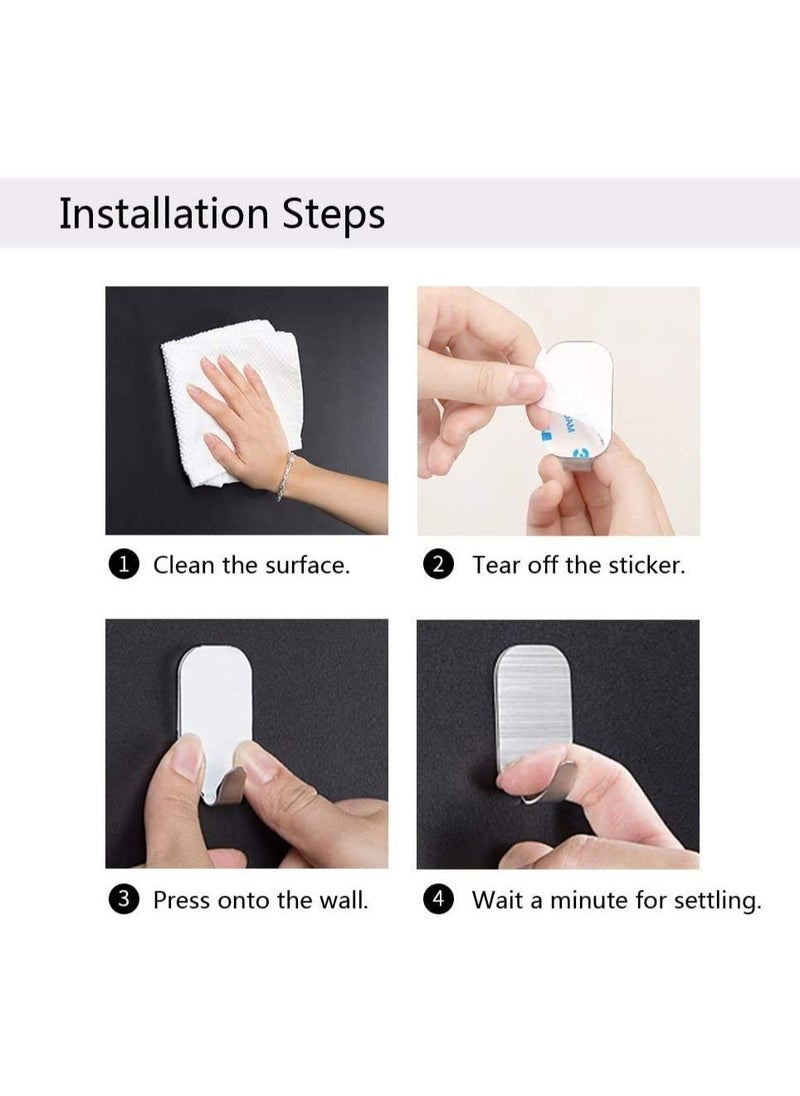 Installation Steps

1 Clean the surface.

2 Tear off the sticker.

3 Press onto the wall.

4 Wait a minute for settling.