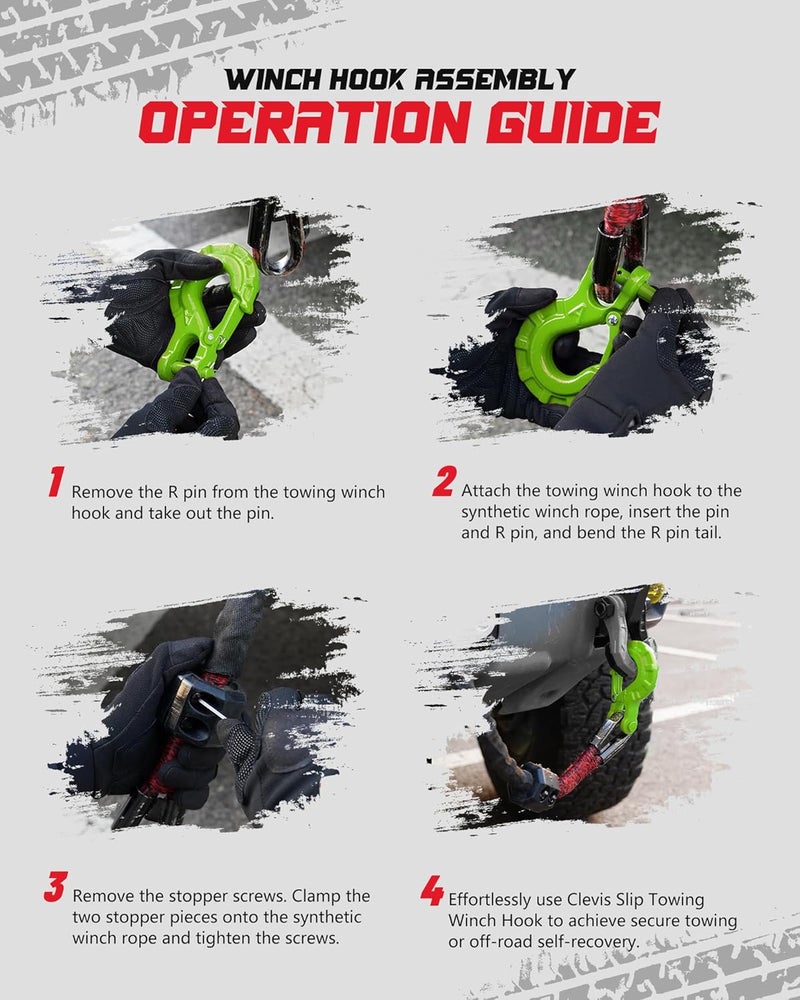 WINCH HOOK ASSEMBLY
OPERATION GUIDE

1 Remove the R pin from the towing winch hook and take out the pin.

2 Attach the towing winch hook to the synthetic winch rope, insert the pin and R pin, and bend the R pin tail.

3 Remove the stopper screws. Clamp the two stopper pieces onto the synthetic winch rope and tighten the screws.

4 Effortlessly use Clevis Slip Towing Winch Hook to achieve secure towing or off-road self-recovery.