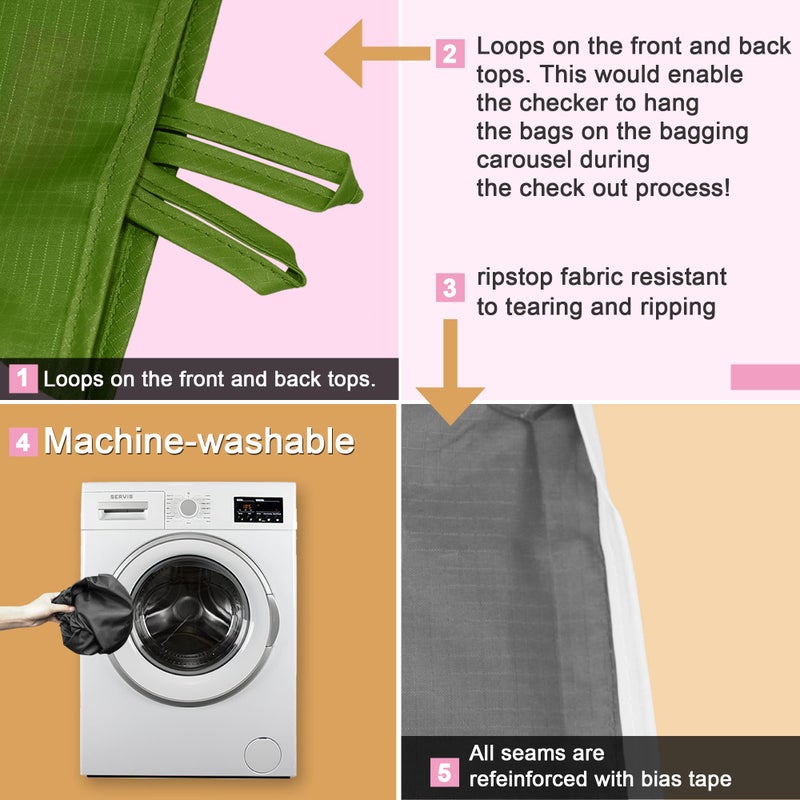 2 Loops on the front and back tops. This would enable the checker to hang the bags on the bagging carousel during the check out process!

3 ripstop fabric resistant to tearing and ripping

1 Loops on the front and back tops.

4 Machine-washable

SERVIS

5 All seams are refeinforced with bias tape