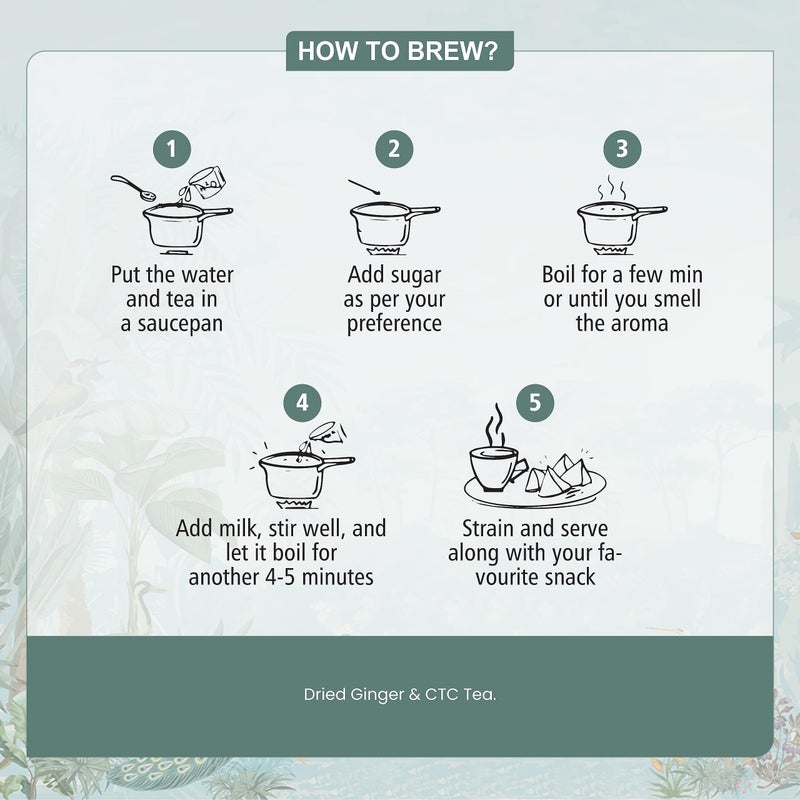 HOW TO BREW?

1
Put the water and tea in a saucepan

2
Add sugar as per your preference

3
Boil for a few min or until you smell the aroma

4
Add milk, stir well, and let it boil for another 4-5 minutes

5
Strain and serve along with your favourite snack

Dried Ginger & CTC Tea.