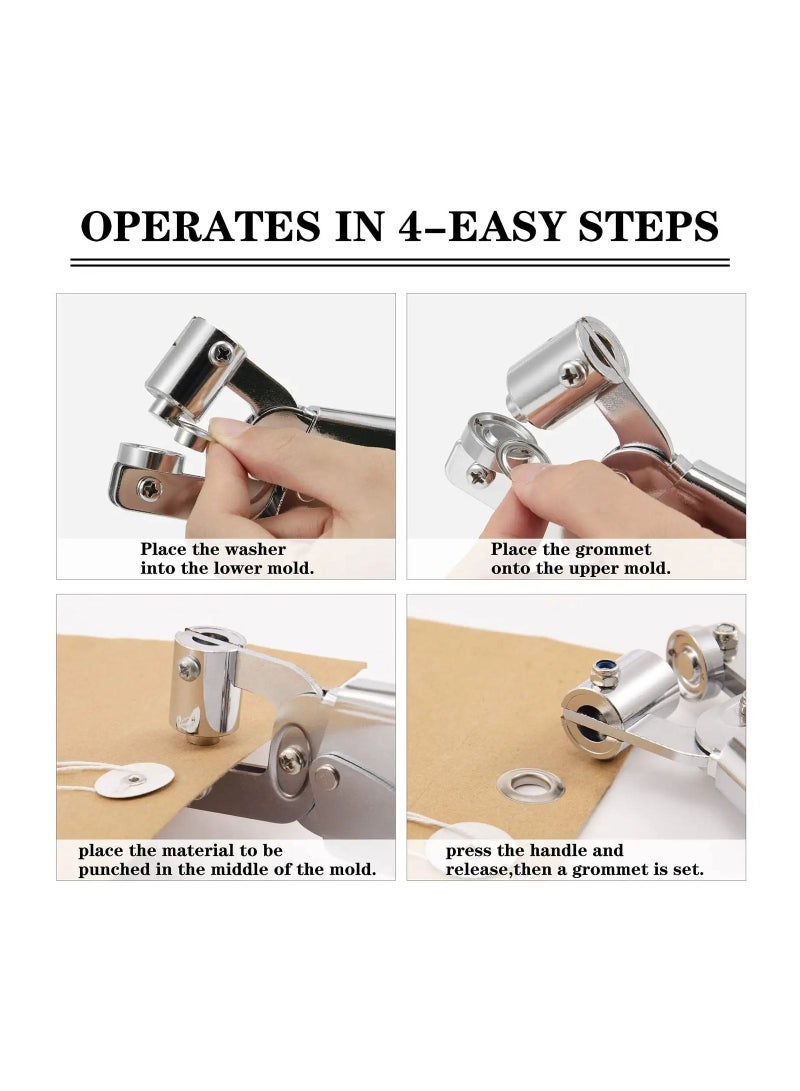 OPERATES IN 4–EASY STEPS

Place the washer into the lower mold.

Place the grommet onto the upper mold.

place the material to be punched in the middle of the mold.

press the handle and release,then a grommet is set.