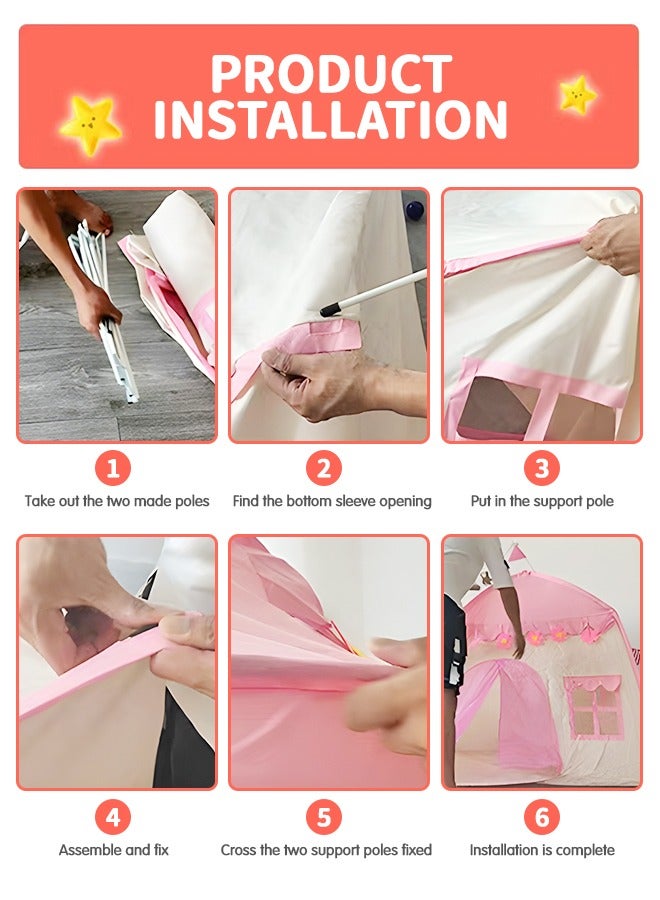 PRODUCT INSTALLATION

1
Take out the two made poles

2
Find the bottom sleeve opening

3
Put in the support pole

4
Assemble and fix

5
Cross the two support poles fixed

6
Installation is complete