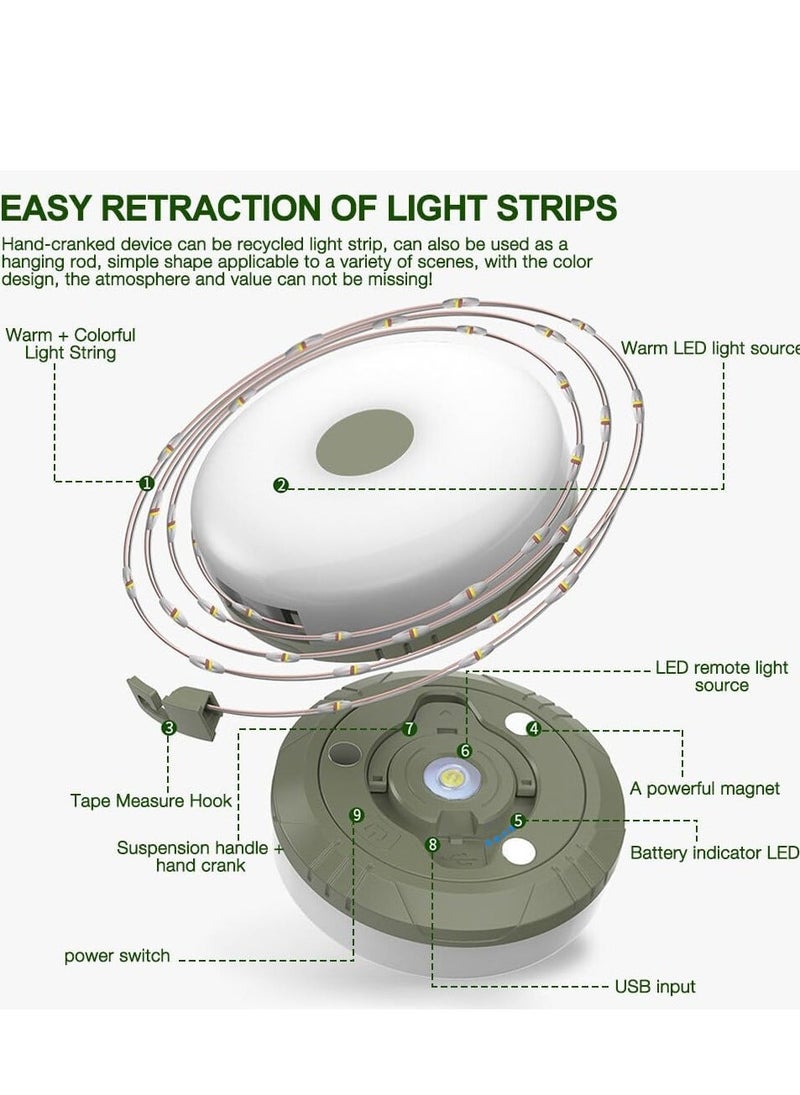 EASY RETRACTION OF LIGHT STRIPS

Hand-cranked device can be recycled light strip, can also be used as a hanging rod, simple shape applicable to a variety of scenes, with the color design, the atmosphere and value can not be missing!

Warm + Colorful Light String

Warm LED light source

1

2

LED remote light source

3

7

6

4

Tape Measure Hook

A powerful magnet

9

5

Suspension handle + hand crank

8

Battery indicator LED

power switch

USB input