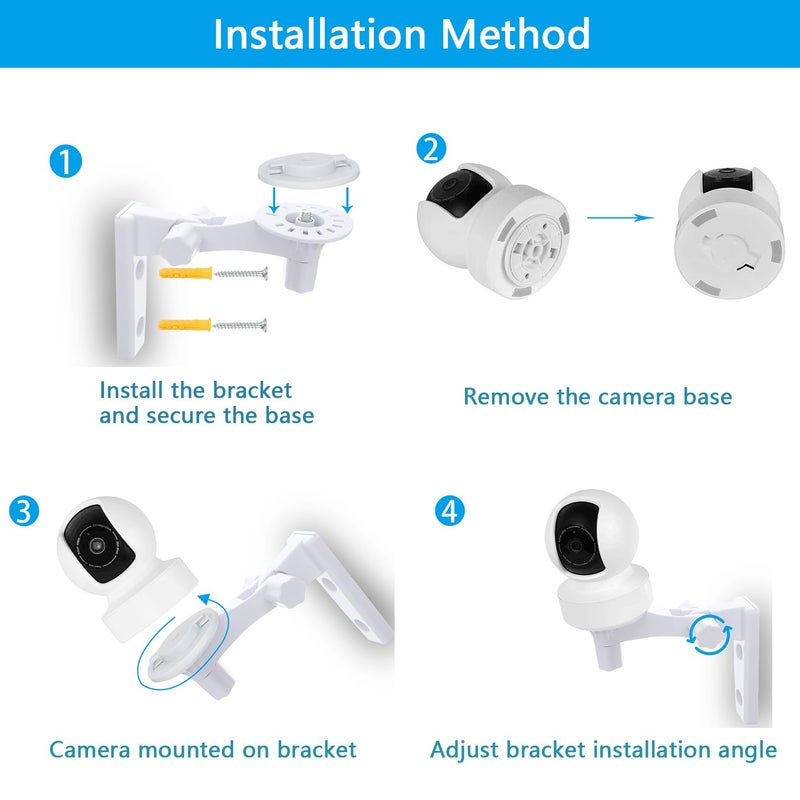 Installation Method

1

Install the bracket and secure the base

2

Remove the camera base

3

Camera mounted on bracket

4

Adjust bracket installation angle