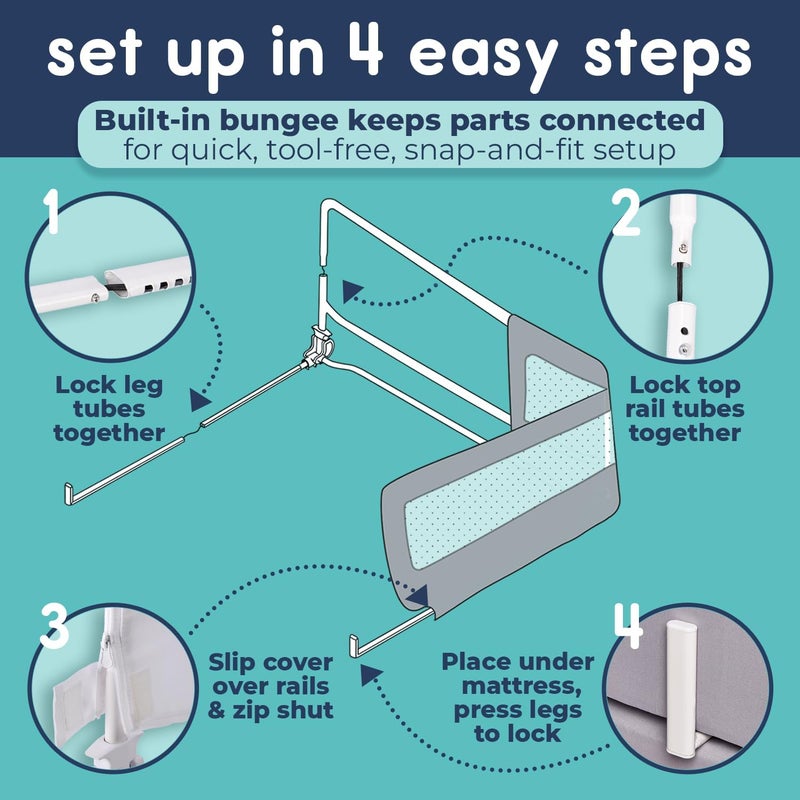 set up in 4 easy steps

Built-in bungee keeps parts connected for quick, tool-free, snap-and-fit setup

1

Lock leg tubes together

2

Lock top rail tubes together

3

Slip cover over rails & zip shut

4

Place under mattress, press legs to lock