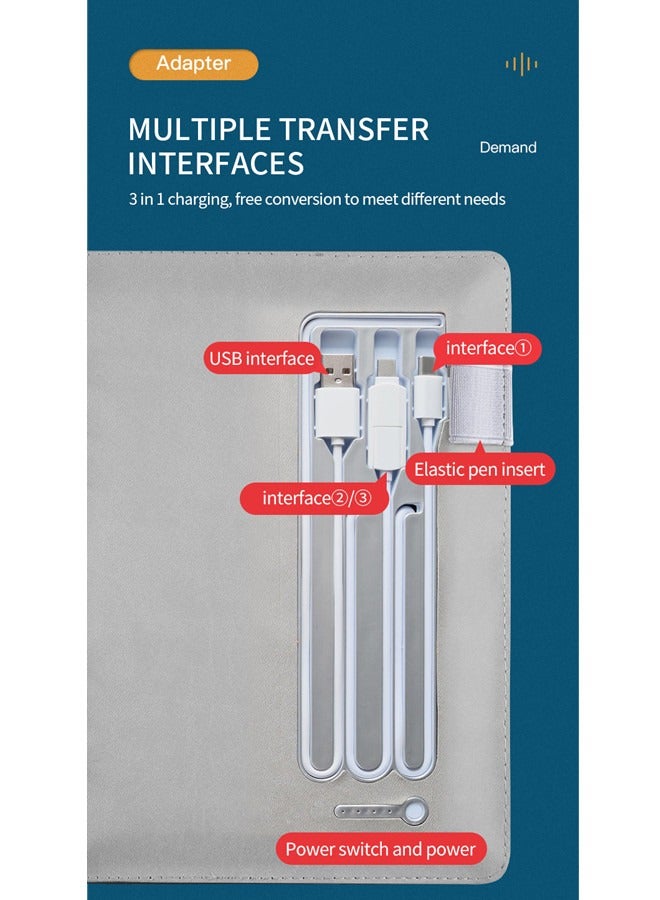 Adapter

MULTIPLE TRANSFER INTERFACES

Demand

3 in 1 charging, free conversion to meet different needs

USB interface

interface①

Elastic pen insert

interface②/③

Power switch and power