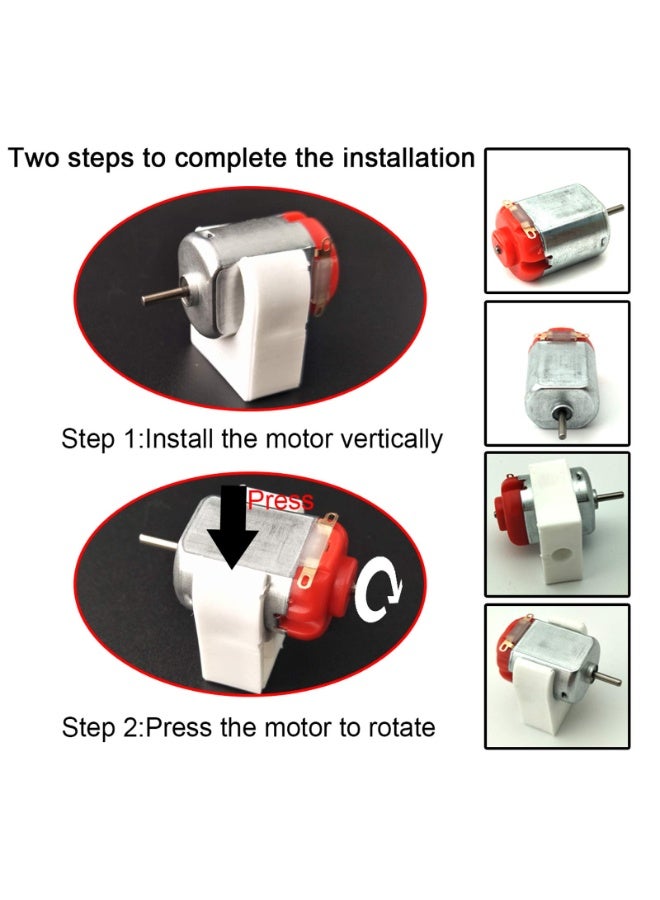 Two steps to complete the installation

Step 1:Install the motor vertically

Press

Step 2:Press the motor to rotate