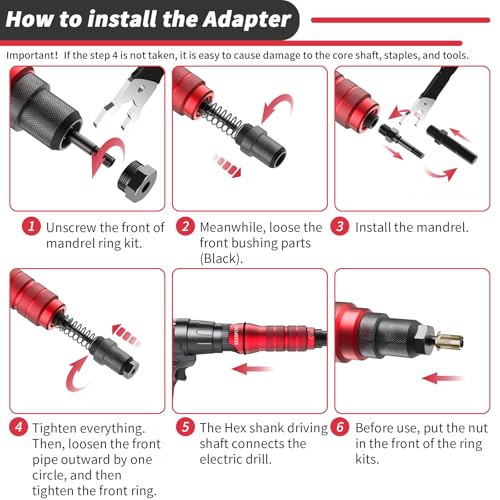 How to install the Adapter

Important! If the step 4 is not taken, it is easy to cause damage to the core shaft, staples, and tools.

1 Unscrew the front of mandrel ring kit.

2 Meanwhile, loose the front bushing parts (Black).

3 Install the mandrel.

4 Tighten everything. Then, loosen the front pipe outward by one circle, and then tighten the front ring.

5 The Hex shank driving shaft connects the electric drill.

6 Before use, put the nut in the front of the ring kits.