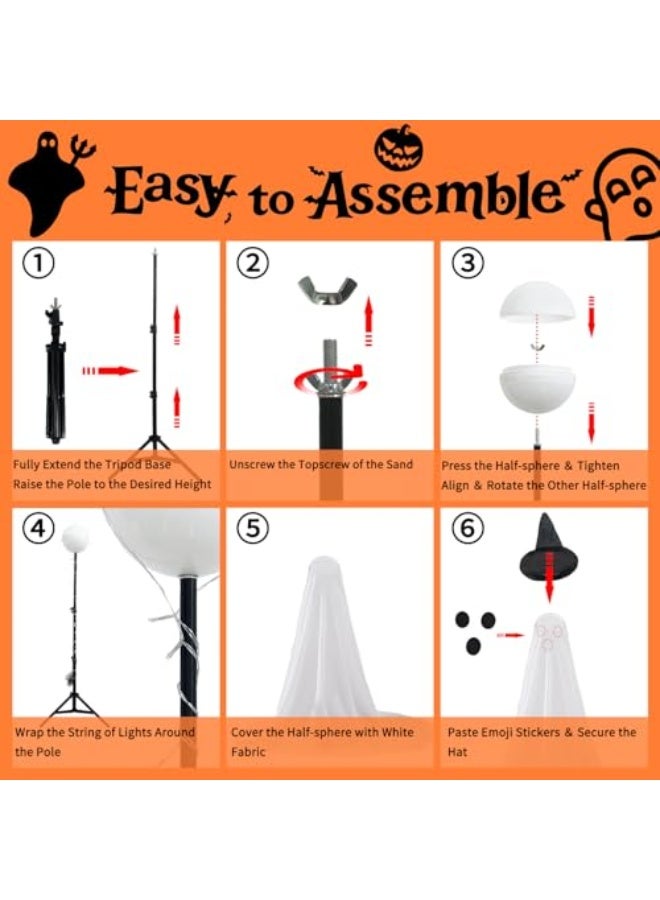 Easy to Assemble

①

Fully Extend the Tripod Base
Raise the Pole to the Desired Height

②

Unscrew the Topscrew of the Sand

③

Press the Half-sphere & Tighten
Align & Rotate the Other Half-sphere

④

Wrap the String of Lights Around the Pole

⑤

Cover the Half-sphere with White Fabric

⑥

Paste Emoji Stickers & Secure the Hat