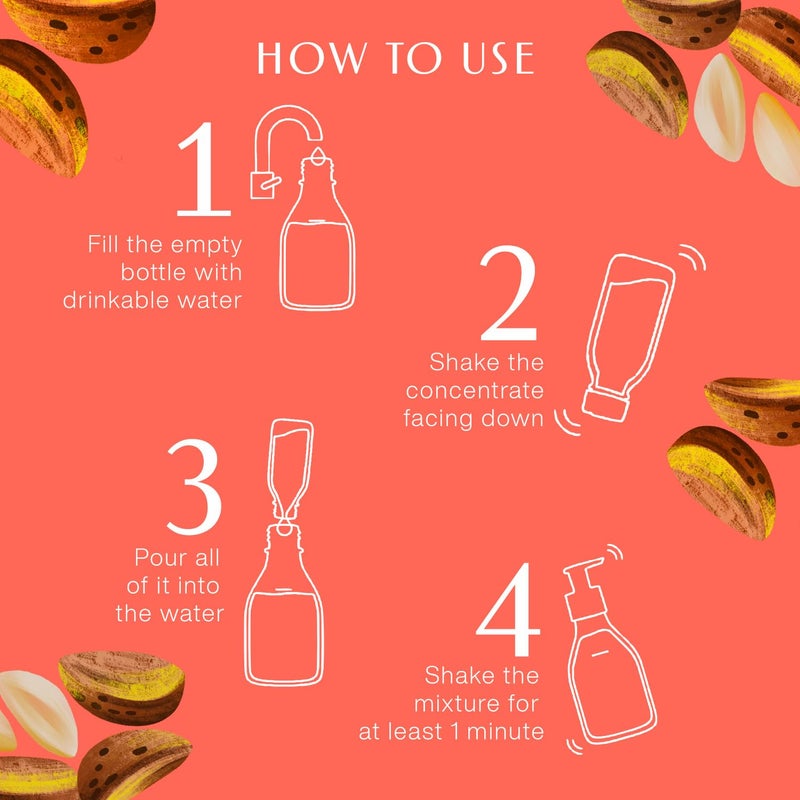 HOW TO USE

1
Fill the empty bottle with drinkable water

2
Shake the concentrate facing down

3
Pour all of it into the water

4
Shake the mixture for at least 1 minute