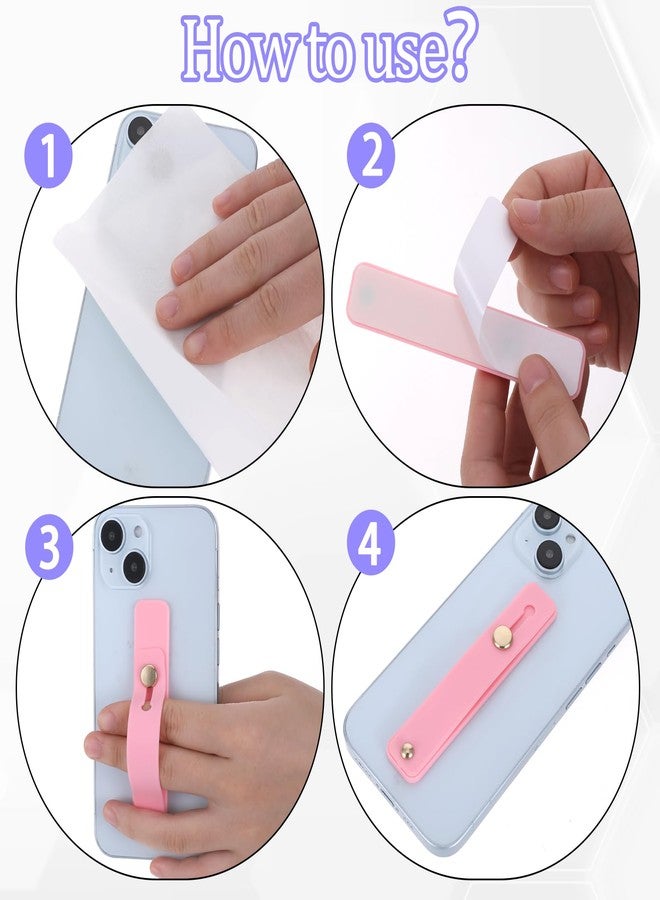 How to use?

1

2

3

4