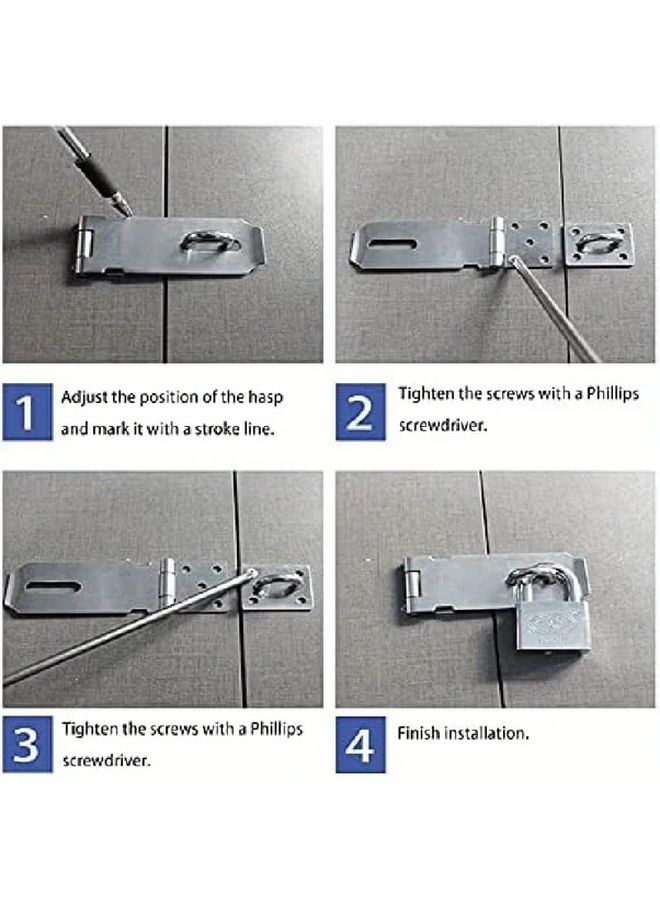 1 Adjust the position of the hasp and mark it with a stroke line.

2 Tighten the screws with a Phillips screwdriver.

3 Tighten the screws with a Phillips screwdriver.

4 Finish installation.