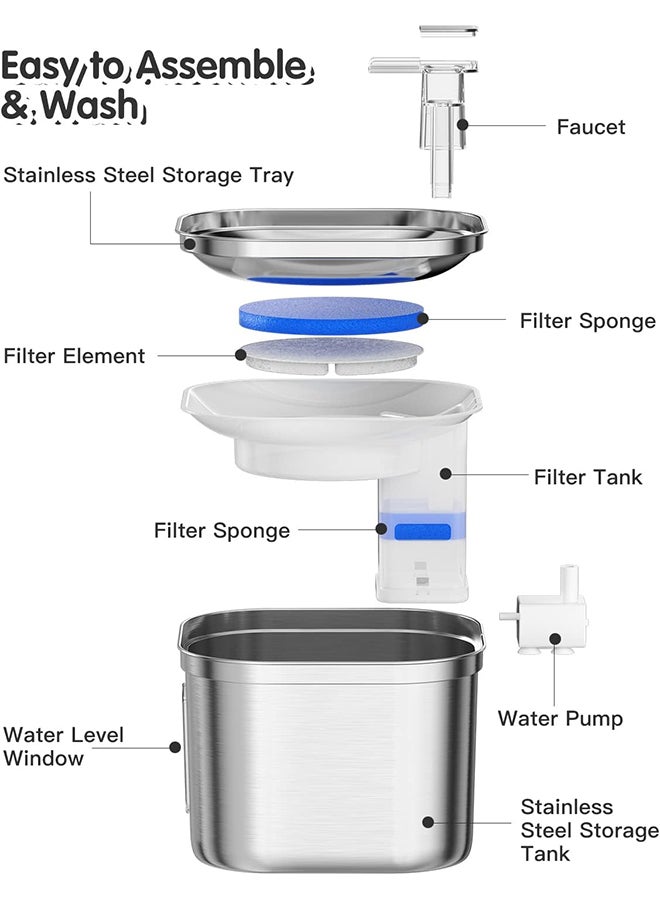 Easy to Assemble & Wash

Faucet

Stainless Steel Storage Tray

Filter Sponge

Filter Element

Filter Tank

Filter Sponge

Water Pump

Water Level Window

Stainless Steel Storage Tank