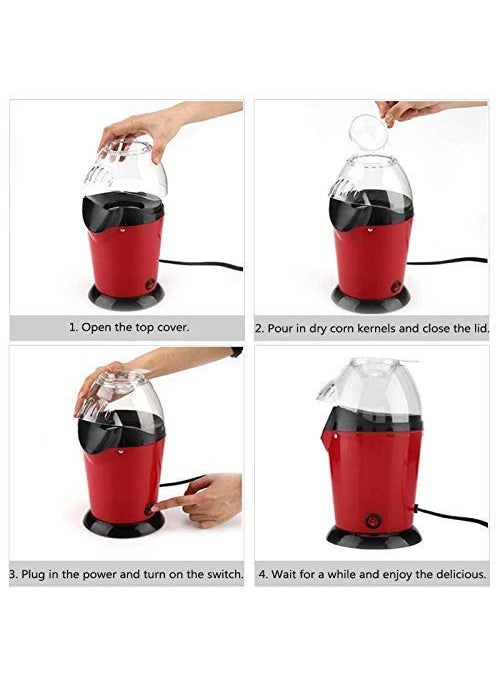 1. Open the top cover.

2. Pour in dry corn kernels and close the lid.

3. Plug in the power and turn on the switch.

4. Wait for a while and enjoy the delicious.