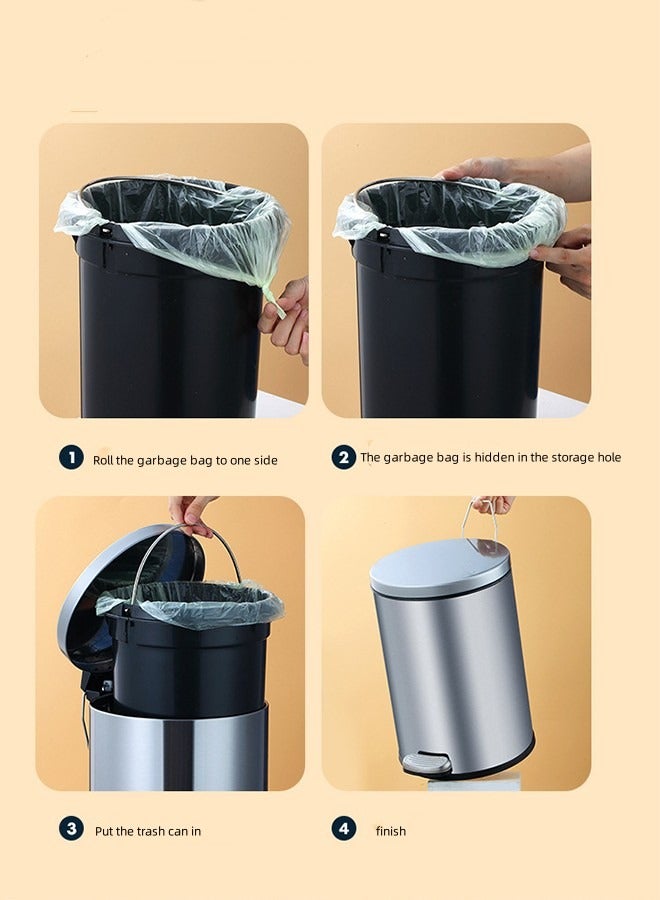 1 Roll the garbage bag to one side

2 The garbage bag is hidden in the storage hole

3 Put the trash can in

4 finish