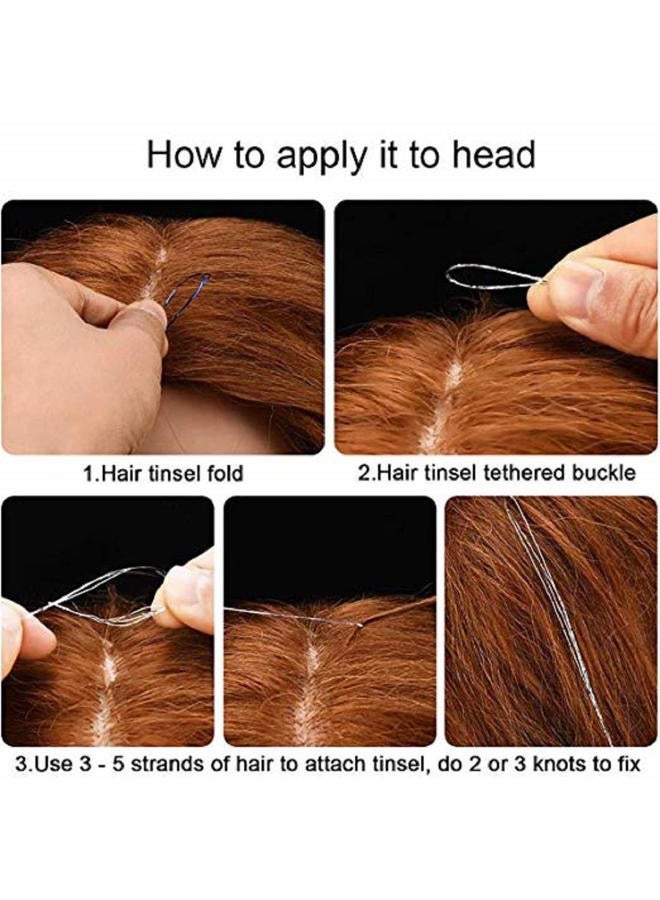 How to apply it to head

1.Hair tinsel fold

2.Hair tinsel tethered buckle

3.Use 3 - 5 strands of hair to attach tinsel, do 2 or 3 knots to fix